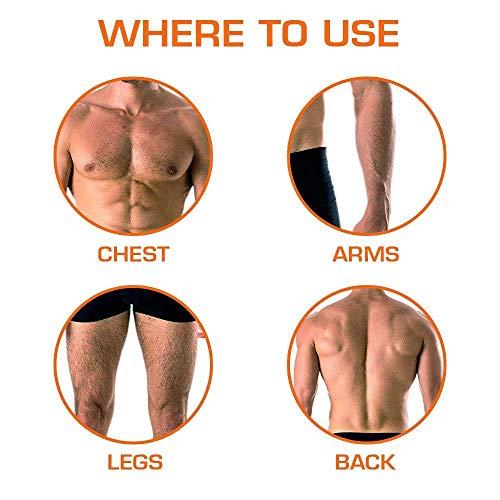 WHERE TO USE

CHEST

ARMS

LEGS

BACK