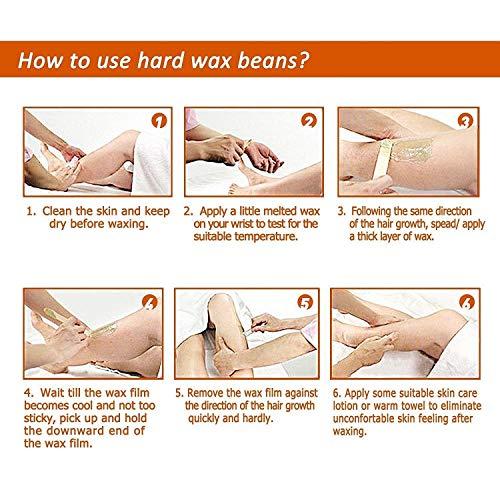 How to use hard wax beans?

1

2

3

1. Clean the skin and keep dry before waxing.

2. Apply a little melted wax on your wrist to test for the suitable temperature.

3. Following the same direction of the hair growth, spead/ apply a thick layer of wax.

4

5

6

4. Wait till the wax film becomes cool and not too sticky, pick up and hold the downward end of the wax film.

5. Remove the wax film against the direction of the hair growth quickly and hardly.

6. Apply some suitable skin care lotion or warm towel to eliminate unconfortable skin feeling after waxing.