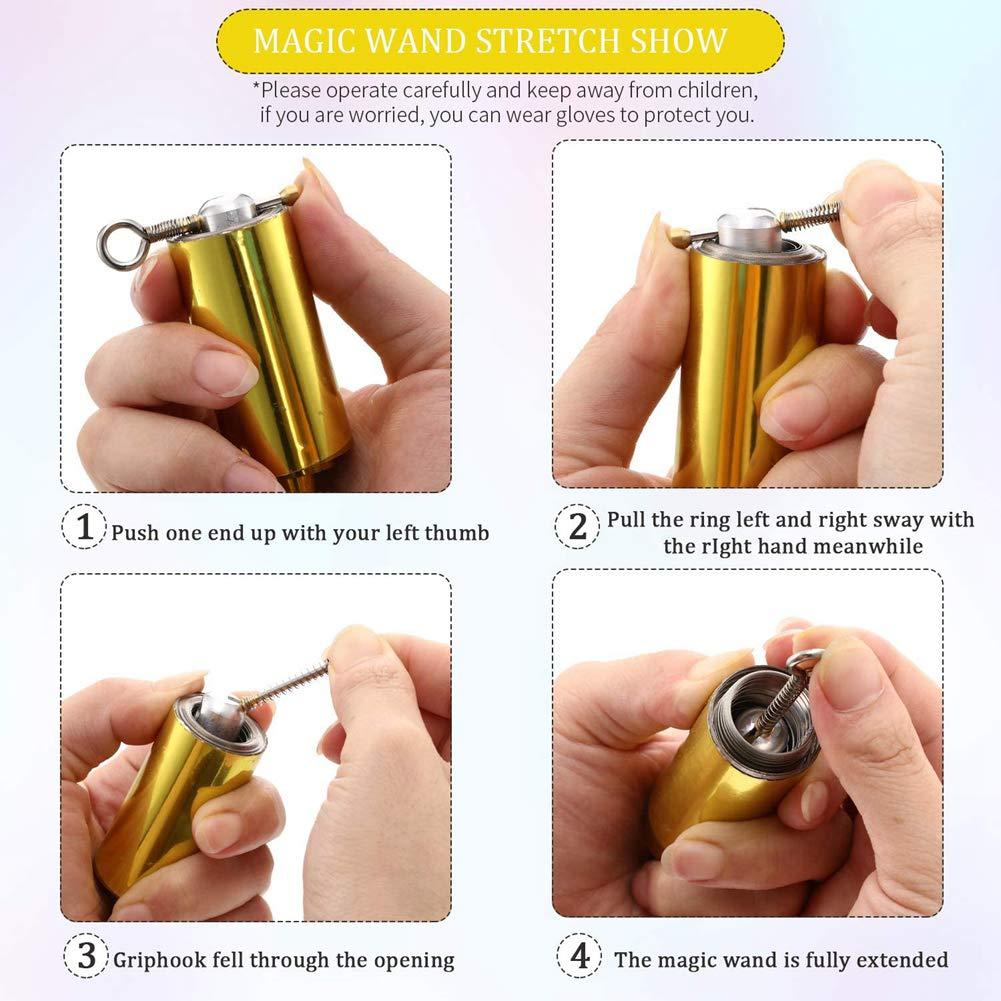 MAGIC WAND STRETCH SHOW

*Please operate carefully and keep away from children, if you are worried, you can wear gloves to protect you.

1 Push one end up with your left thumb

2 Pull the ring left and right sway with the rIght hand meanwhile

3 Griphook fell through the opening

4 The magic wand is fully extended