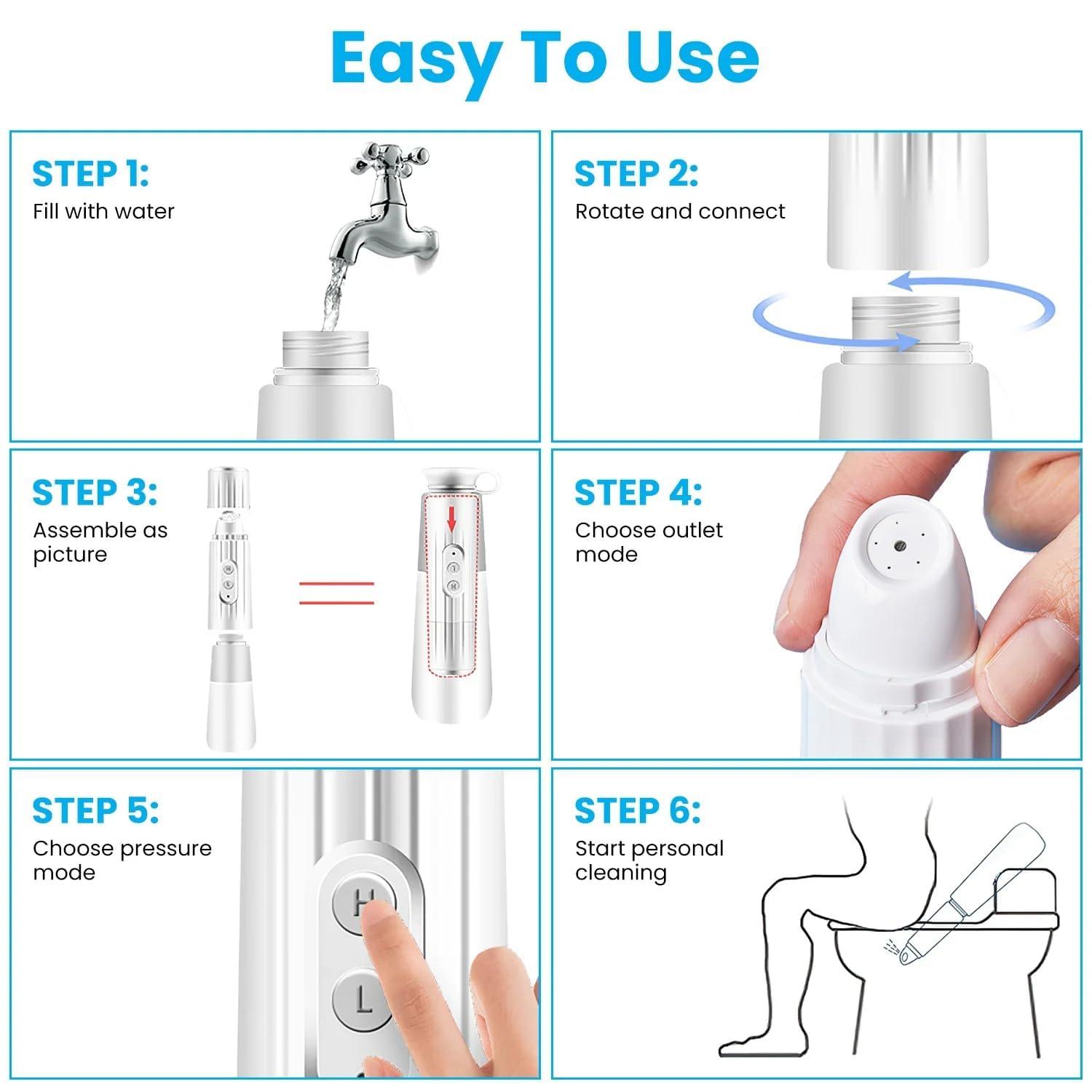 Easy To Use

STEP 1:
Fill with water

STEP 2:
Rotate and connect

STEP 3:
Assemble as picture

H
L

L
H

STEP 4:
Choose outlet mode

STEP 5:
Choose pressure mode

H
L

STEP 6:
Start personal cleaning