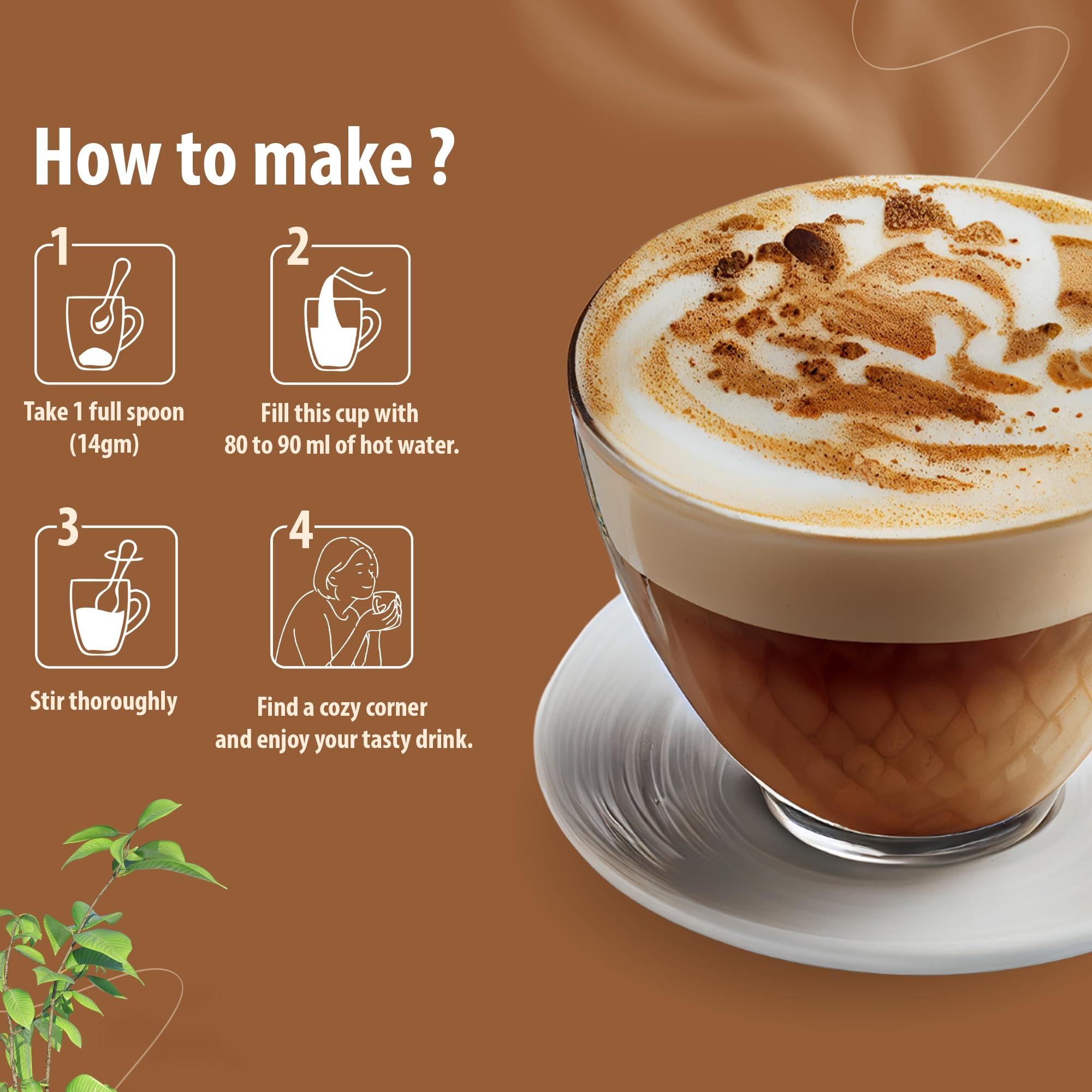 How to make ?

1

Take 1 full spoon (14gm)

2

Fill this cup with 80 to 90 ml of hot water.

3

Stir thoroughly

4

Find a cozy corner and enjoy your tasty drink.