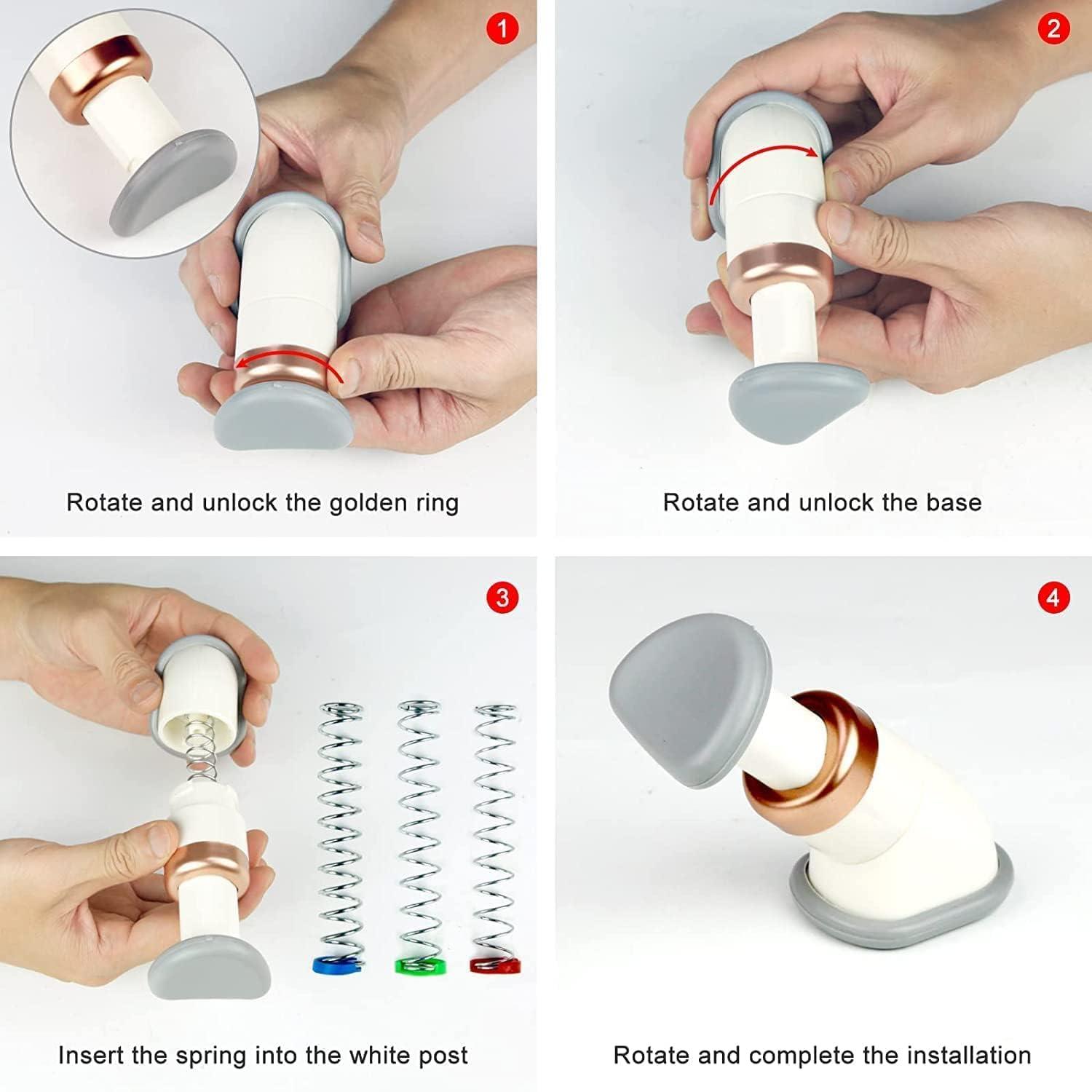 1

Rotate and unlock the golden ring

2

Rotate and unlock the base

3

Insert the spring into the white post

4

Rotate and complete the installation