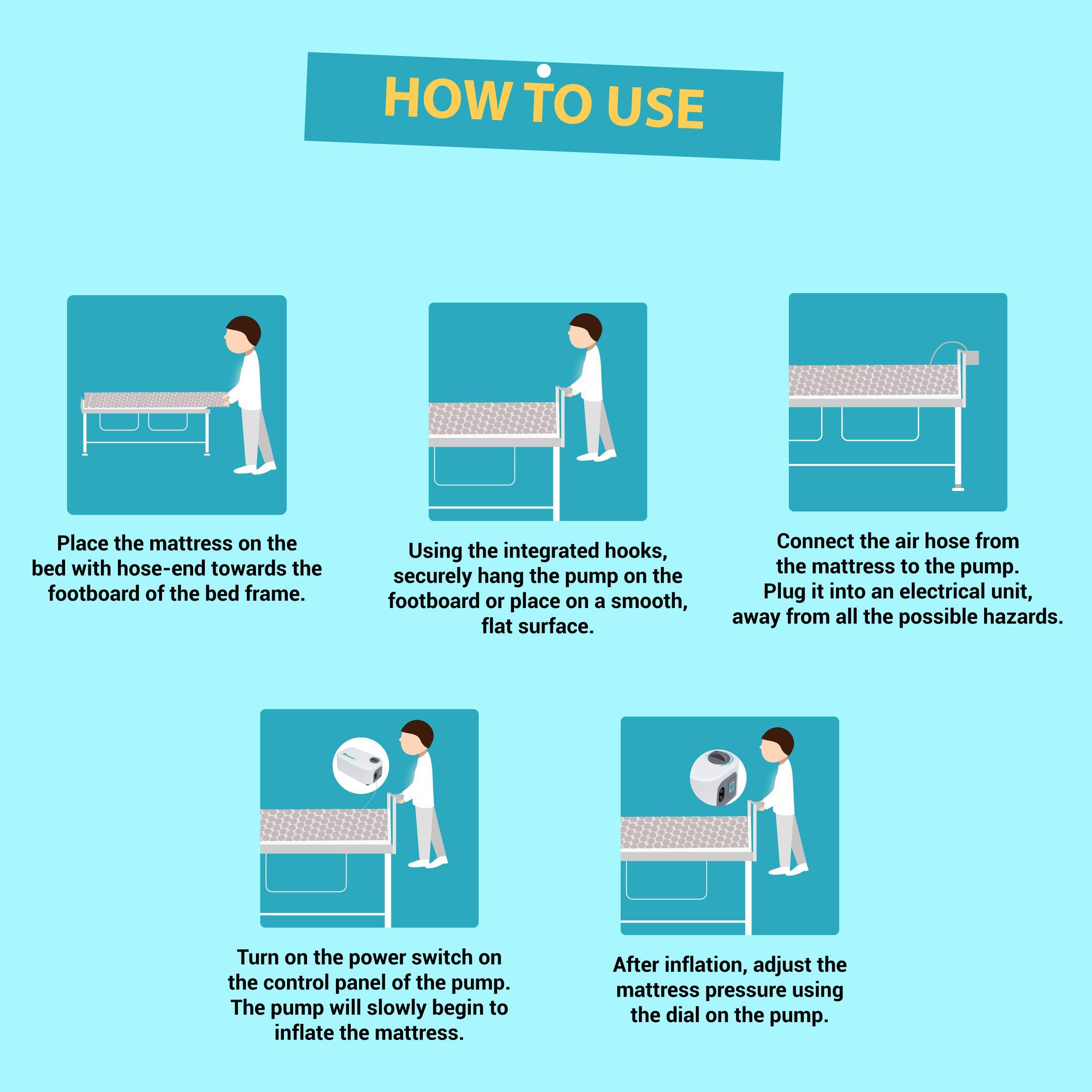 HOW TO USE

Place the mattress on the bed with hose-end towards the footboard of the bed frame.

Using the integrated hooks, securely hang the pump on the footboard or place on a smooth, flat surface.

Connect the air hose from the mattress to the pump. Plug it into an electrical unit, away from all the possible hazards.

Turn on the power switch on the control panel of the pump. The pump will slowly begin to inflate the mattress.

After inflation, adjust the mattress pressure using the dial on the pump.