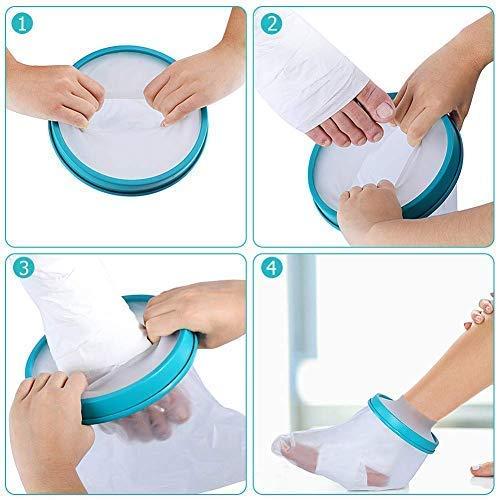 1
2
3
4