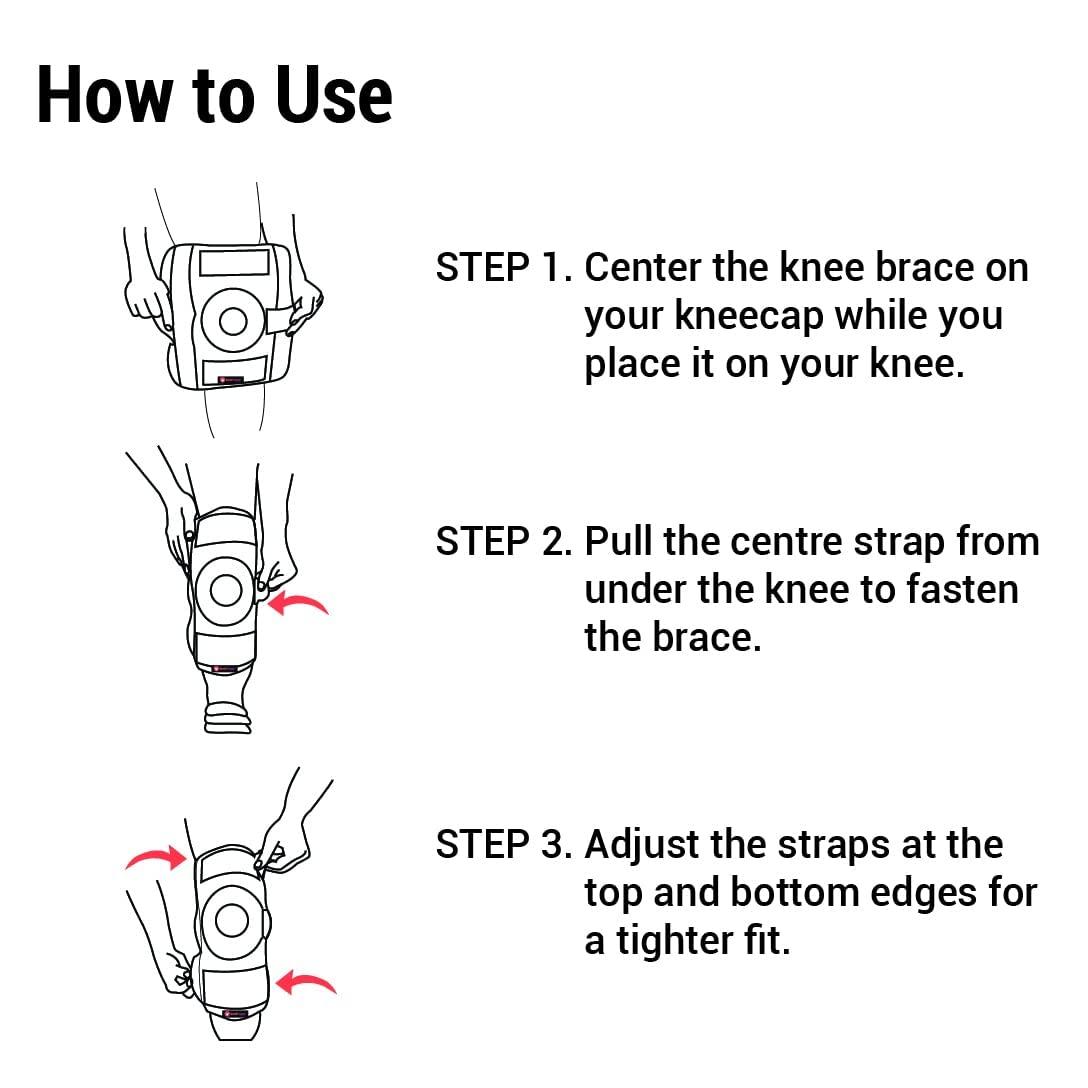 How to Use

STEP 1. Center the knee brace on your kneecap while you place it on your knee.

STEP 2. Pull the centre strap from under the knee to fasten the brace.

STEP 3. Adjust the straps at the top and bottom edges for a tighter fit.