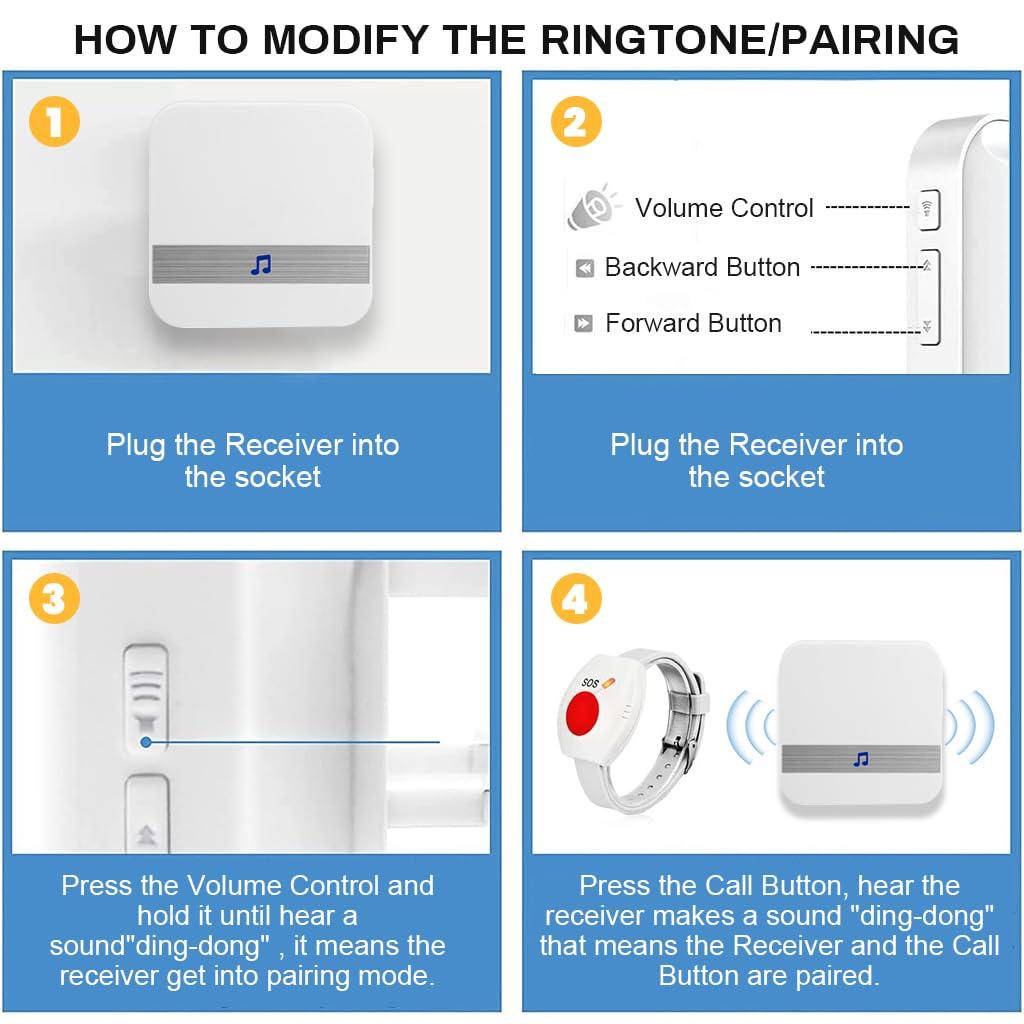 HOW TO MODIFY THE RINGTONE/PAIRING

1

Plug the Receiver into the socket

2

Volume Control

Backward Button

Forward Button

Plug the Receiver into the socket

3

Press the Volume Control and hold it until hear a sound"ding-dong" , it means the receiver get into pairing mode.

4

SOS

Press the Call Button, hear the receiver makes a sound "ding-dong" that means the Receiver and the Call Button are paired.