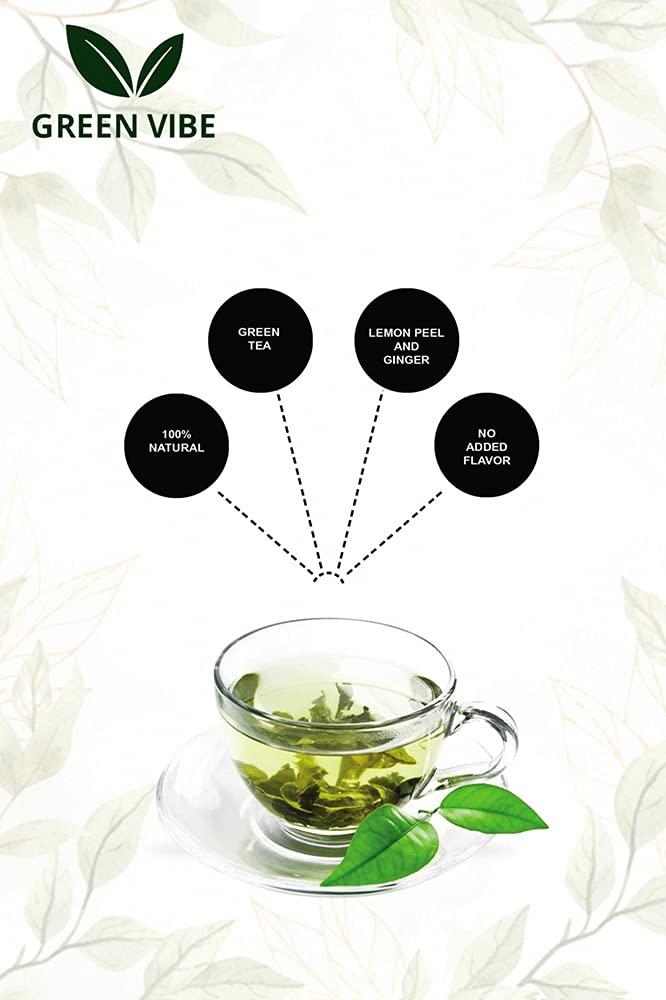 GREEN VIBE

100% NATURAL

GREEN TEA

LEMON PEEL AND GINGER

NO ADDED FLAVOR