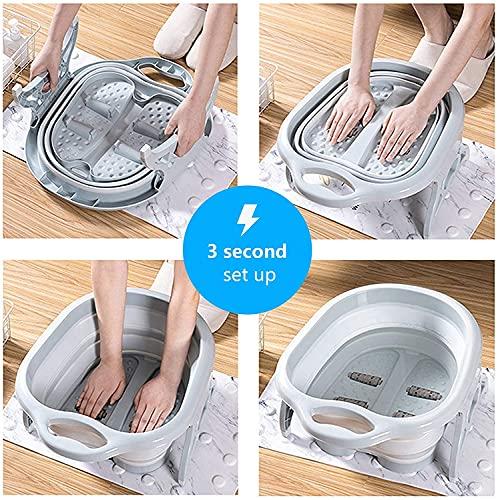 3 second
set up