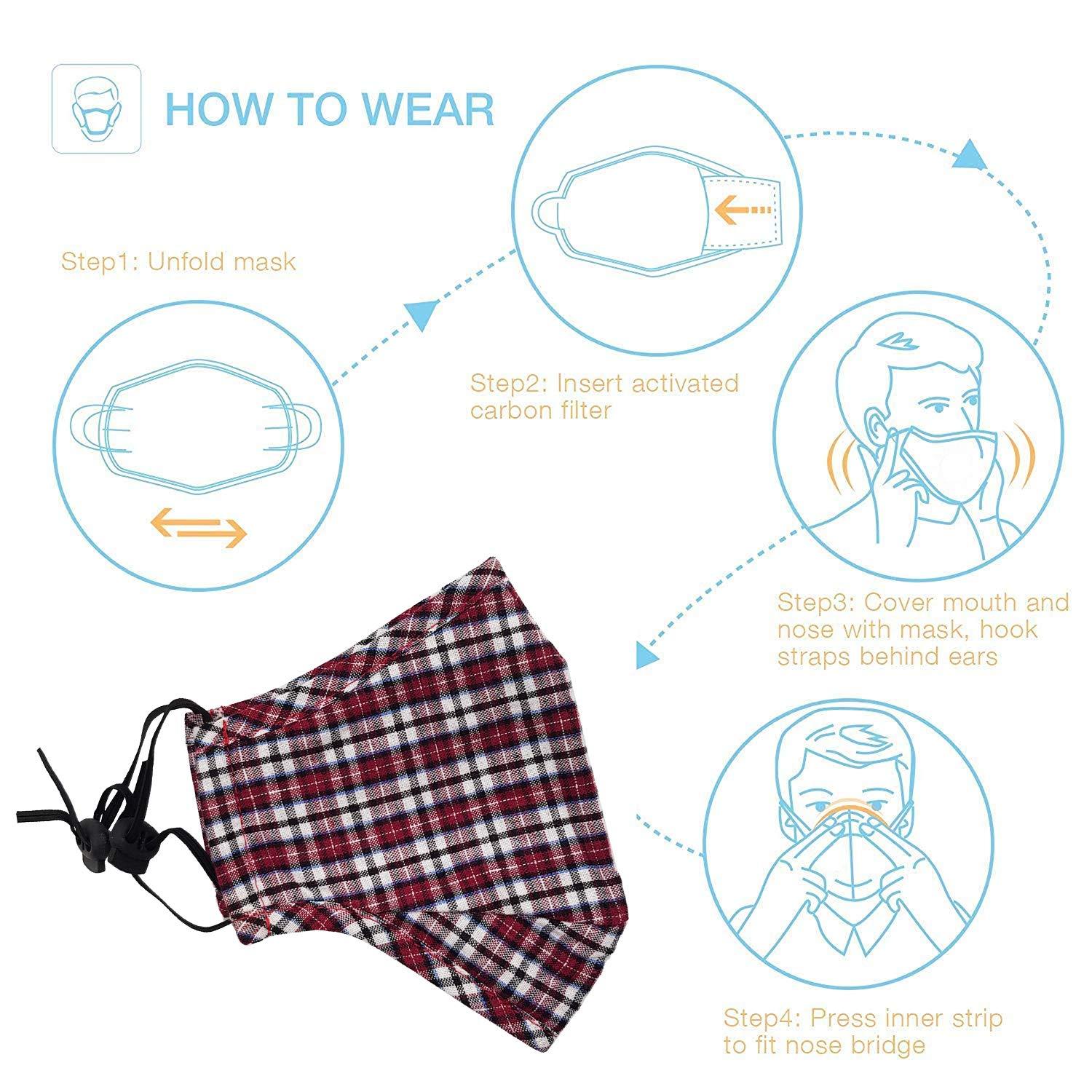 HOW TO WEAR

Step1: Unfold mask

Step2: Insert activated carbon filter

Step3: Cover mouth and nose with mask, hook straps behind ears

Step4: Press inner strip to fit nose bridge