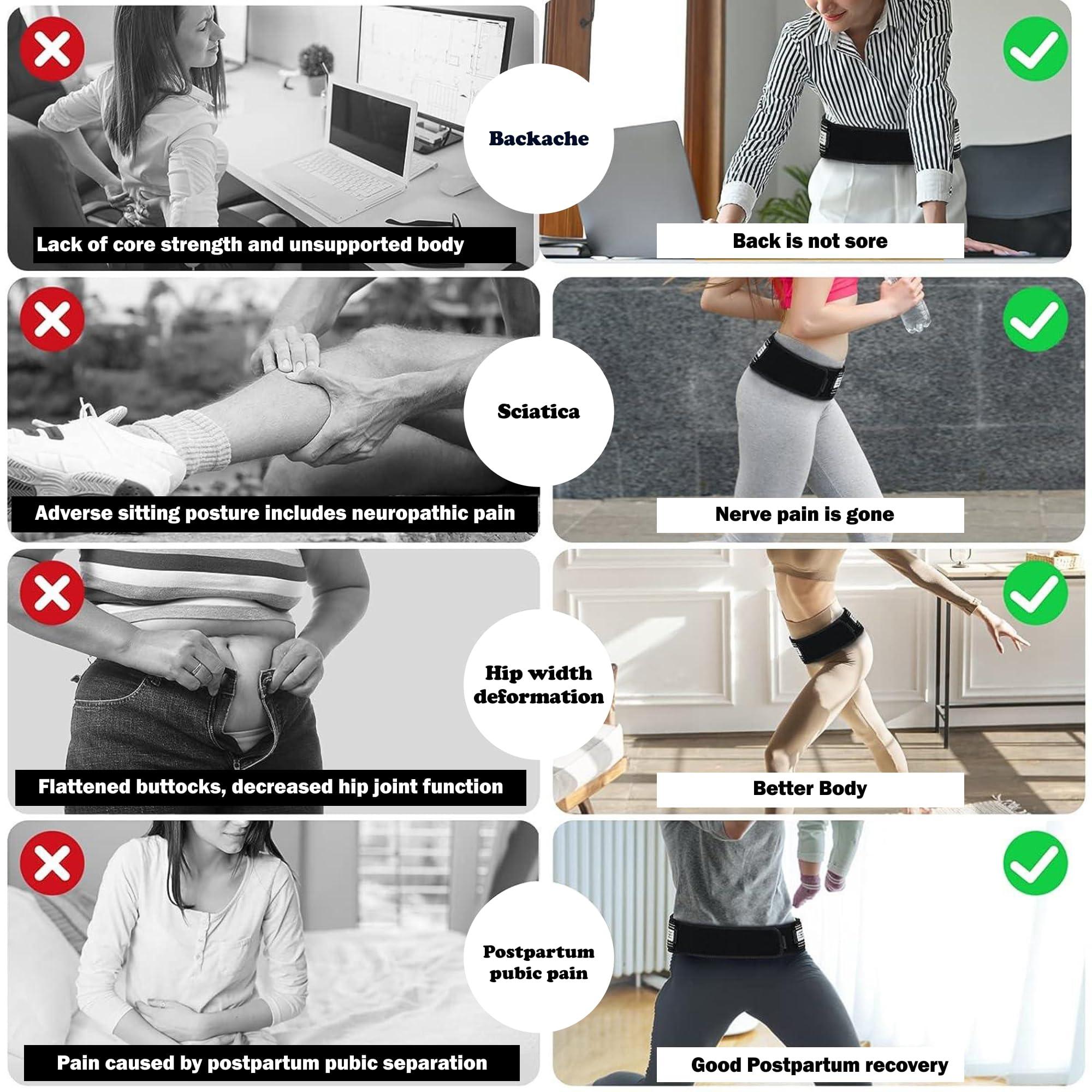 Backache

Lack of core strength and unsupported body

Back is not sore

Sciatica

Adverse sitting posture includes neuropathic pain

Nerve pain is gone

Hip width deformation

Flattened buttocks, decreased hip joint function

Better Body

Postpartum pubic pain

Pain caused by postpartum pubic separation

Good Postpartum recovery