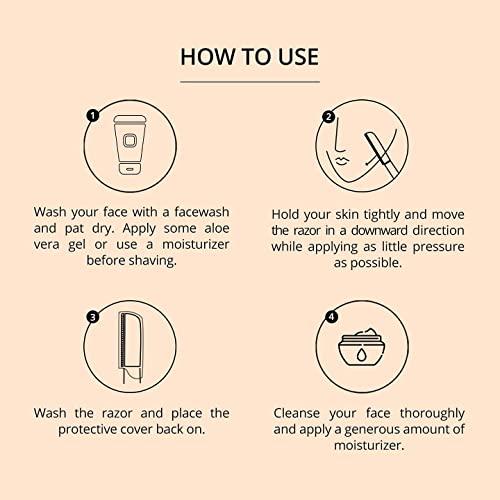 HOW TO USE

1

Wash your face with a facewash and pat dry. Apply some aloe vera gel or use a moisturizer before shaving.

2

Hold your skin tightly and move the razor in a downward direction while applying as little pressure as possible.

3

Wash the razor and place the protective cover back on.

4

Cleanse your face thoroughly and apply a generous amount of moisturizer.