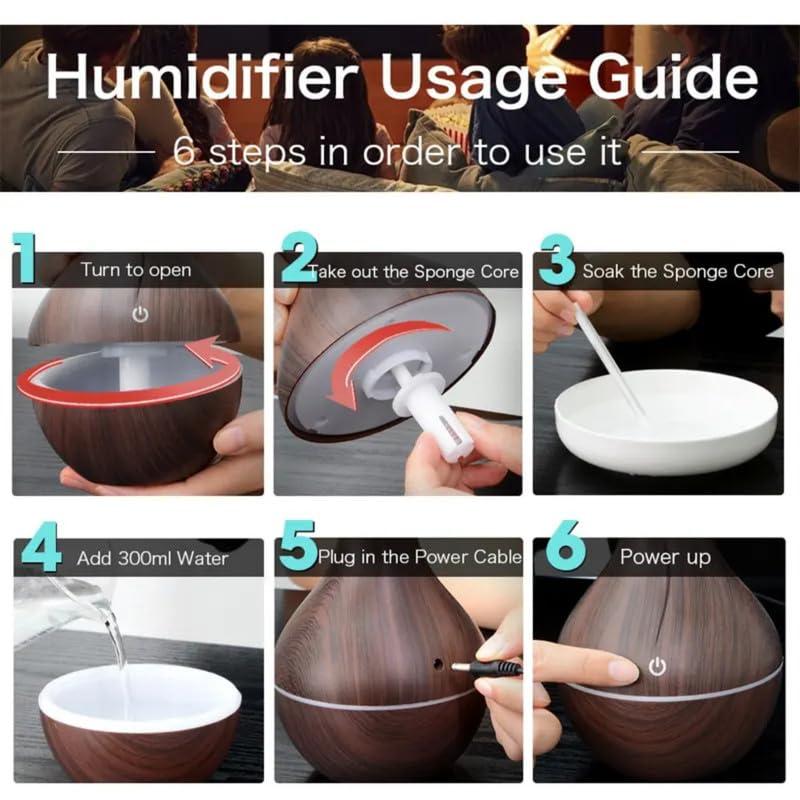 Humidifier Usage Guide

6 steps in order to use it

1 Turn to open

2 Take out the Sponge Core

3 Soak the Sponge Core

4 Add 300ml Water

5 Plug in the Power Cable

6 Power up