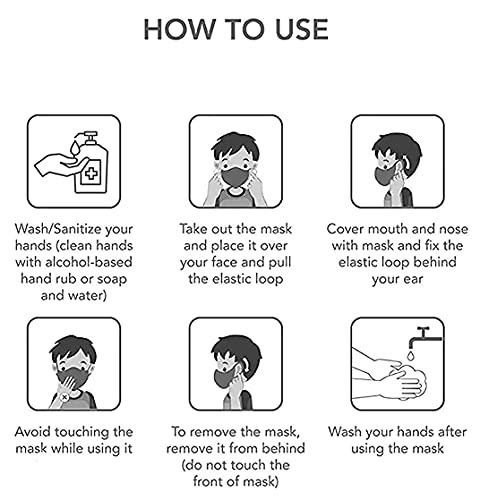 HOW TO USE

Wash/Sanitize your hands (clean hands with alcohol-based hand rub or soap and water)

Take out the mask and place it over your face and pull the elastic loop

Cover mouth and nose with mask and fix the elastic loop behind your ear

Avoid touching the mask while using it

To remove the mask, remove it from behind (do not touch the front of mask)

Wash your hands after using the mask