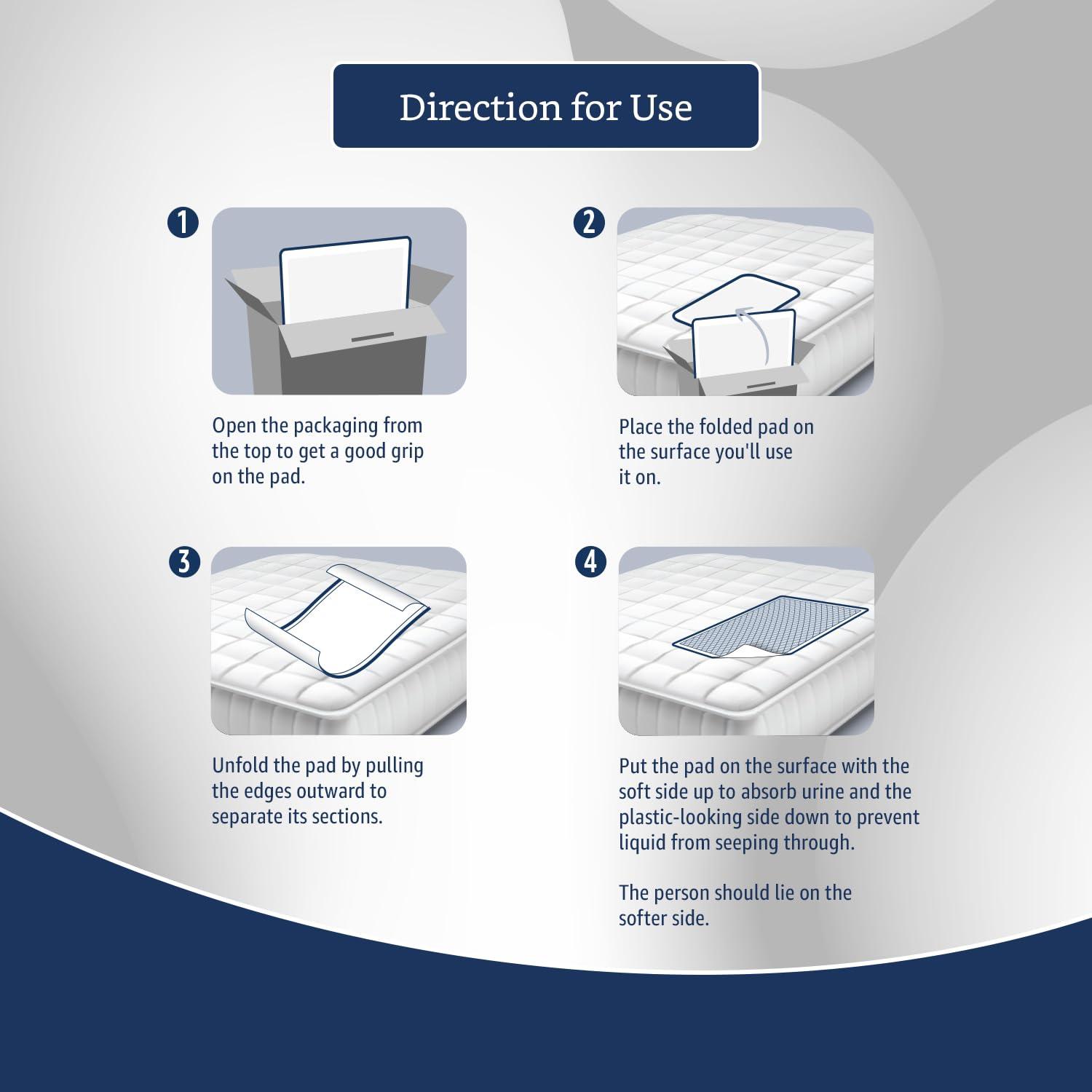 Direction for Use

1

Open the packaging from the top to get a good grip on the pad.

2

Place the folded pad on the surface you'll use it on.

3

Unfold the pad by pulling the edges outward to separate its sections.

4

Put the pad on the surface with the soft side up to absorb urine and the plastic-looking side down to prevent liquid from seeping through.

The person should lie on the softer side.