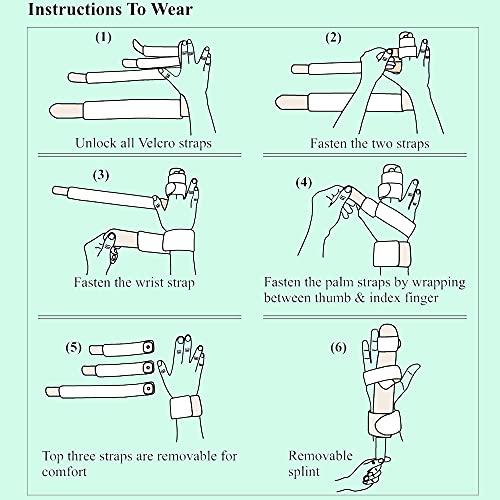 Instructions To Wear

(1)

Unlock all Velcro straps

(2)

Fasten the two straps

(3)

Fasten the wrist strap

(4)

Fasten the palm straps by wrapping between thumb & index finger

(5)

Top three straps are removable for comfort

(6)

Removable splint