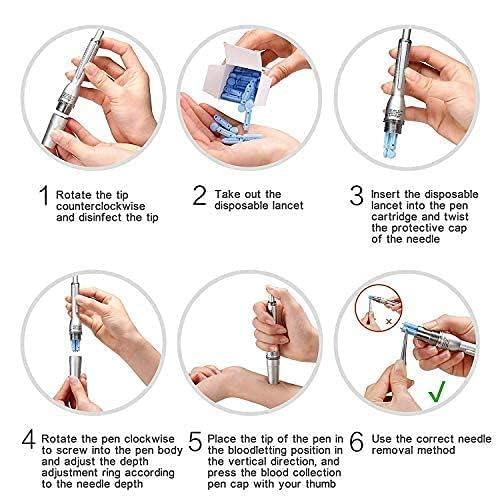 1 Rotate the tip counterclockwise and disinfect the tip

2 Take out the disposable lancet

3 Insert the disposable lancet into the pen cartridge and twist the protective cap of the needle

4 Rotate the pen clockwise to screw into the pen body and adjust the depth adjustment ring according to the needle depth

5 Place the tip of the pen in the bloodletting position in the vertical direction, and press the blood collection pen cap with your thumb

6 Use the correct needle removal method