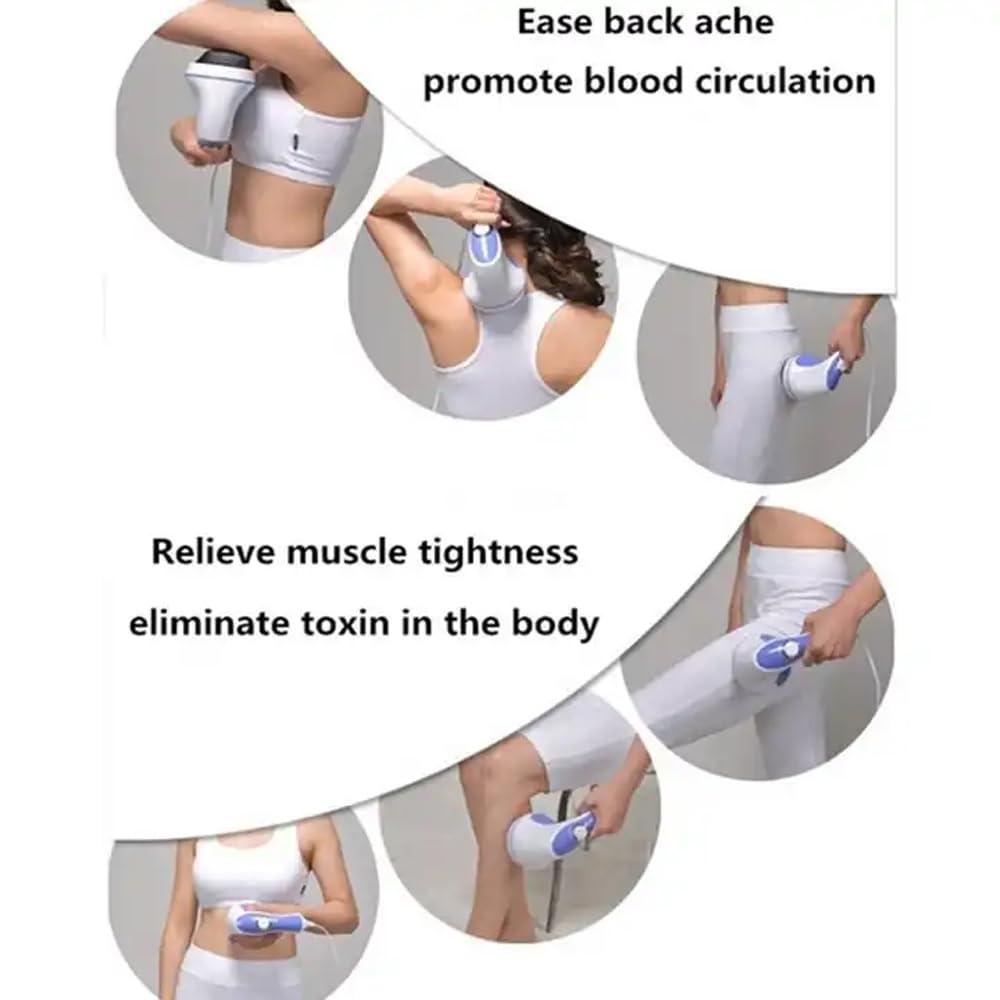 Ease back ache
promote blood circulation

Relieve muscle tightness
eliminate toxin in the body