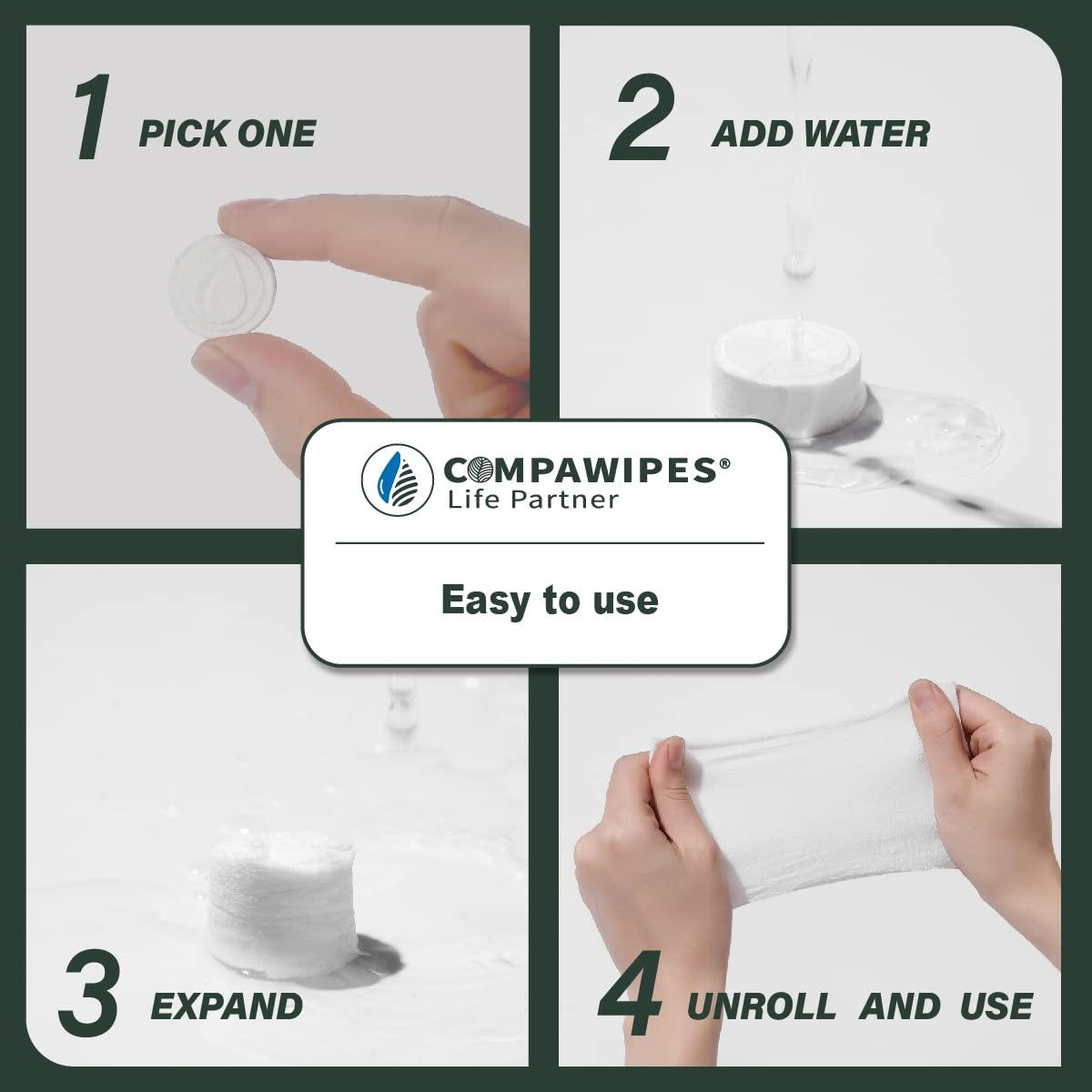 1 PICK ONE

2 ADD WATER

COMPAWIPES®
Life Partner

Easy to use

3 EXPAND

4 UNROLL AND USE