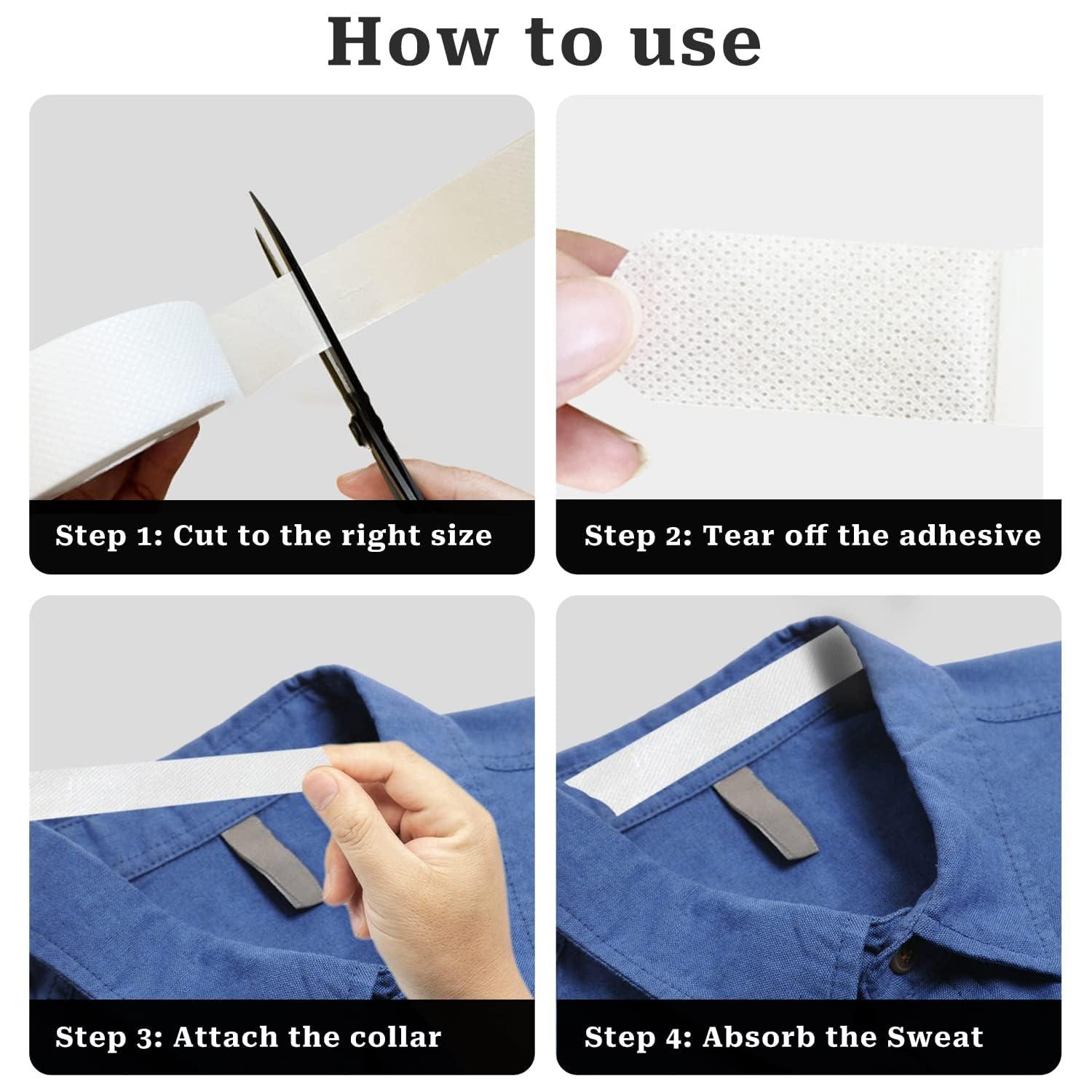 How to use

Step 1: Cut to the right size

Step 2: Tear off the adhesive

Step 3: Attach the collar

Step 4: Absorb the Sweat