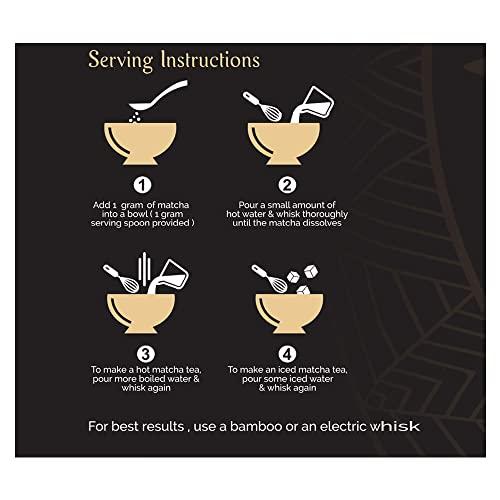 Serving Instructions

1
Add 1 gram of matcha into a bowl ( 1 gram serving spoon provided )

2
Pour a small amount of hot water & whisk thoroughly until the matcha dissolves

3
To make a hot matcha tea, pour more boiled water & whisk again

4
To make an iced matcha tea, pour some iced water & whisk again

For best results , use a bamboo or an electric whisk