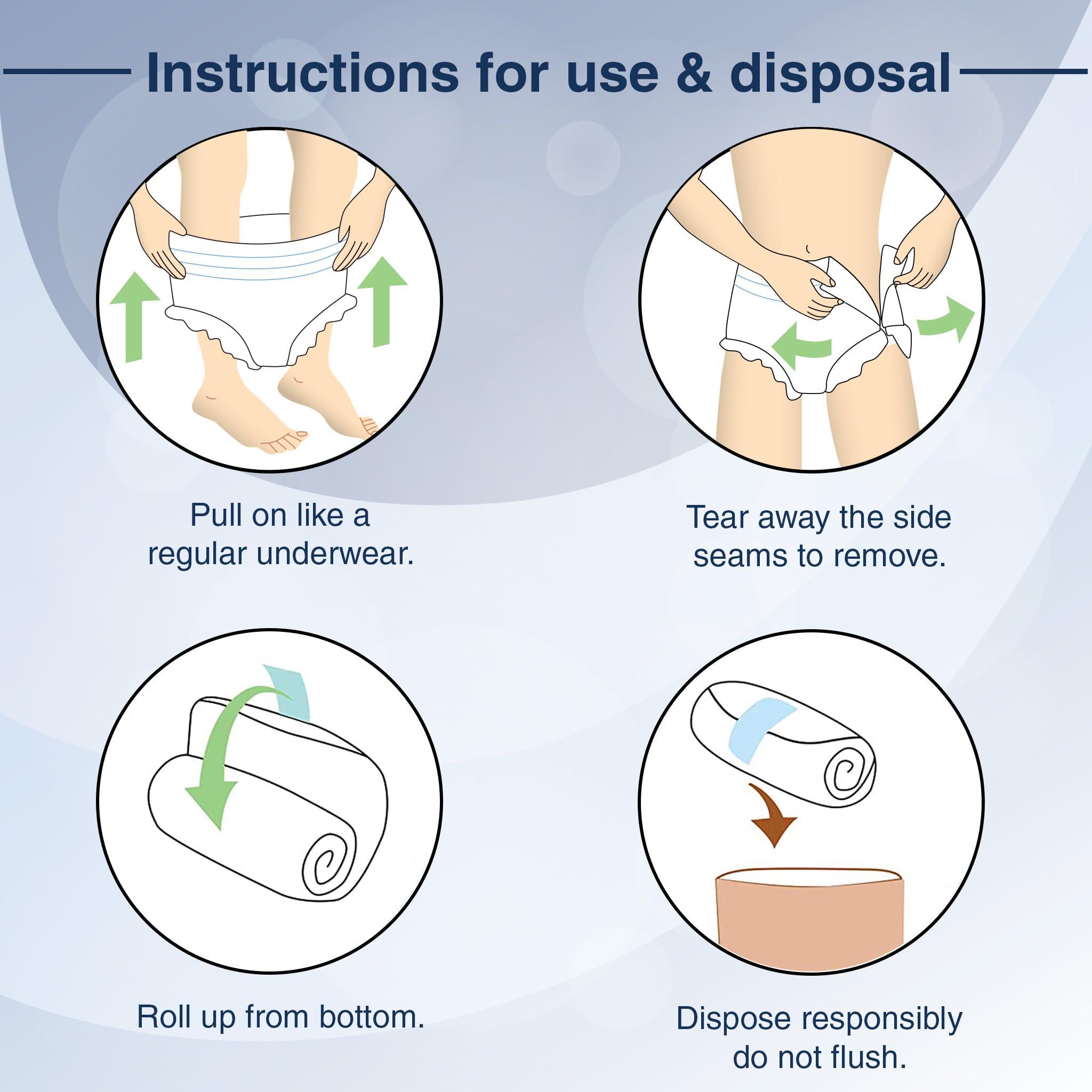 Instructions for use & disposal

Pull on like a regular underwear.

Tear away the side seams to remove.

Roll up from bottom.

Dispose responsibly do not flush.