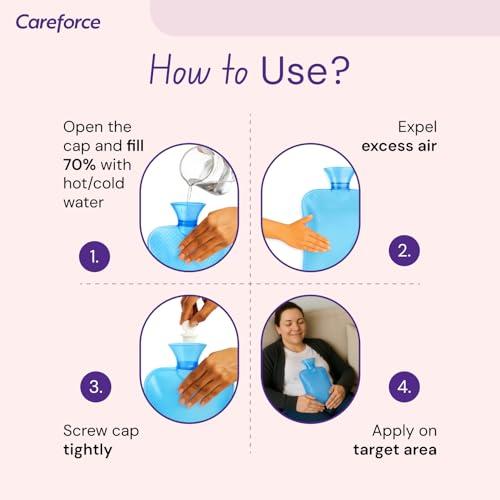 Careforce

How to Use?

Open the cap and fill 70% with hot/cold water

1.

Expel excess air

2.

3.

Screw cap tightly

4.

Apply on target area