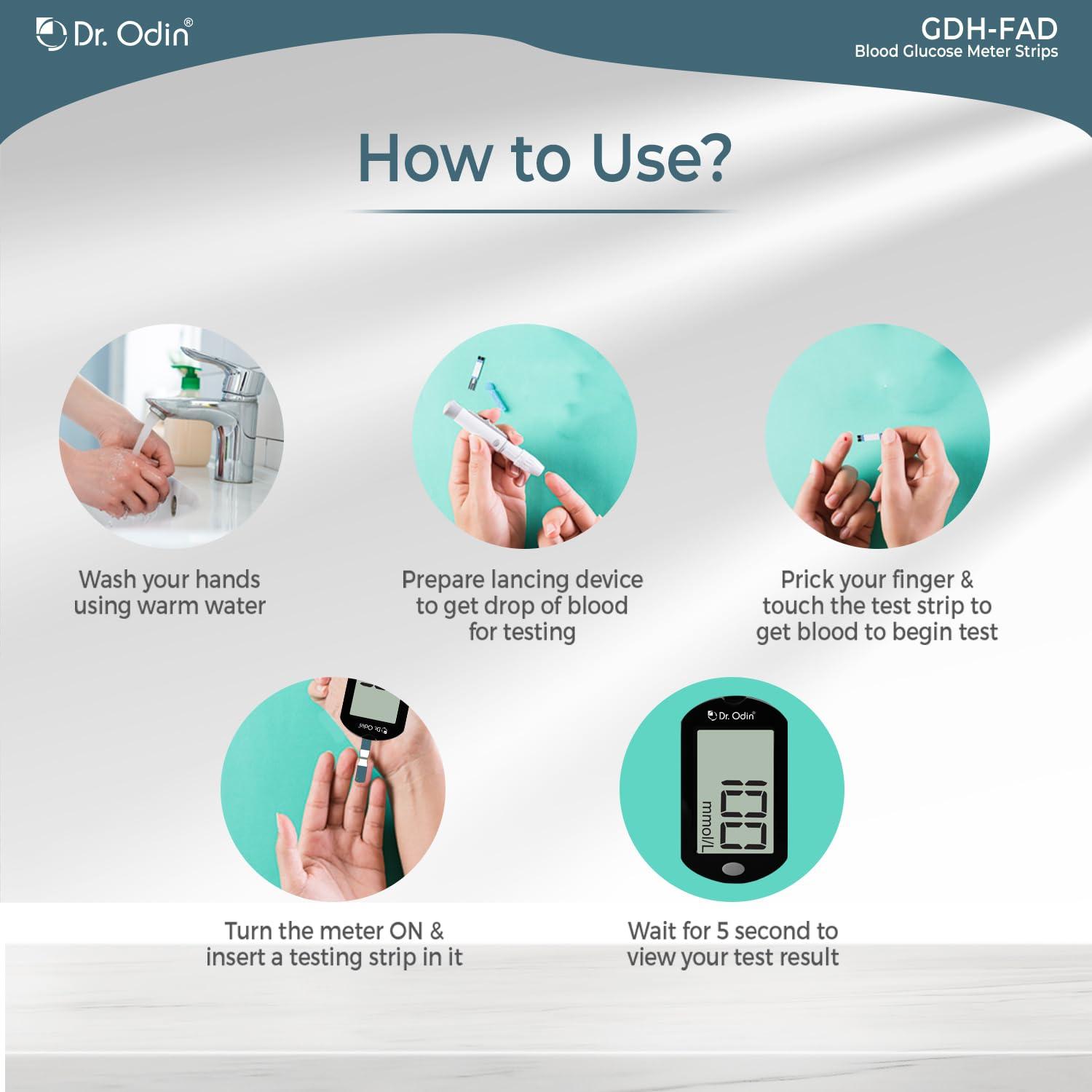 Dr. Odin®

GDH-FAD
Blood Glucose Meter Strips

How to Use?

Wash your hands using warm water

Prepare lancing device to get drop of blood for testing

Prick your finger & touch the test strip to get blood to begin test

Dr. Odin

Turn the meter ON & insert a testing strip in it

Dr. Odin®

mmol/L

Wait for 5 second to view your test result