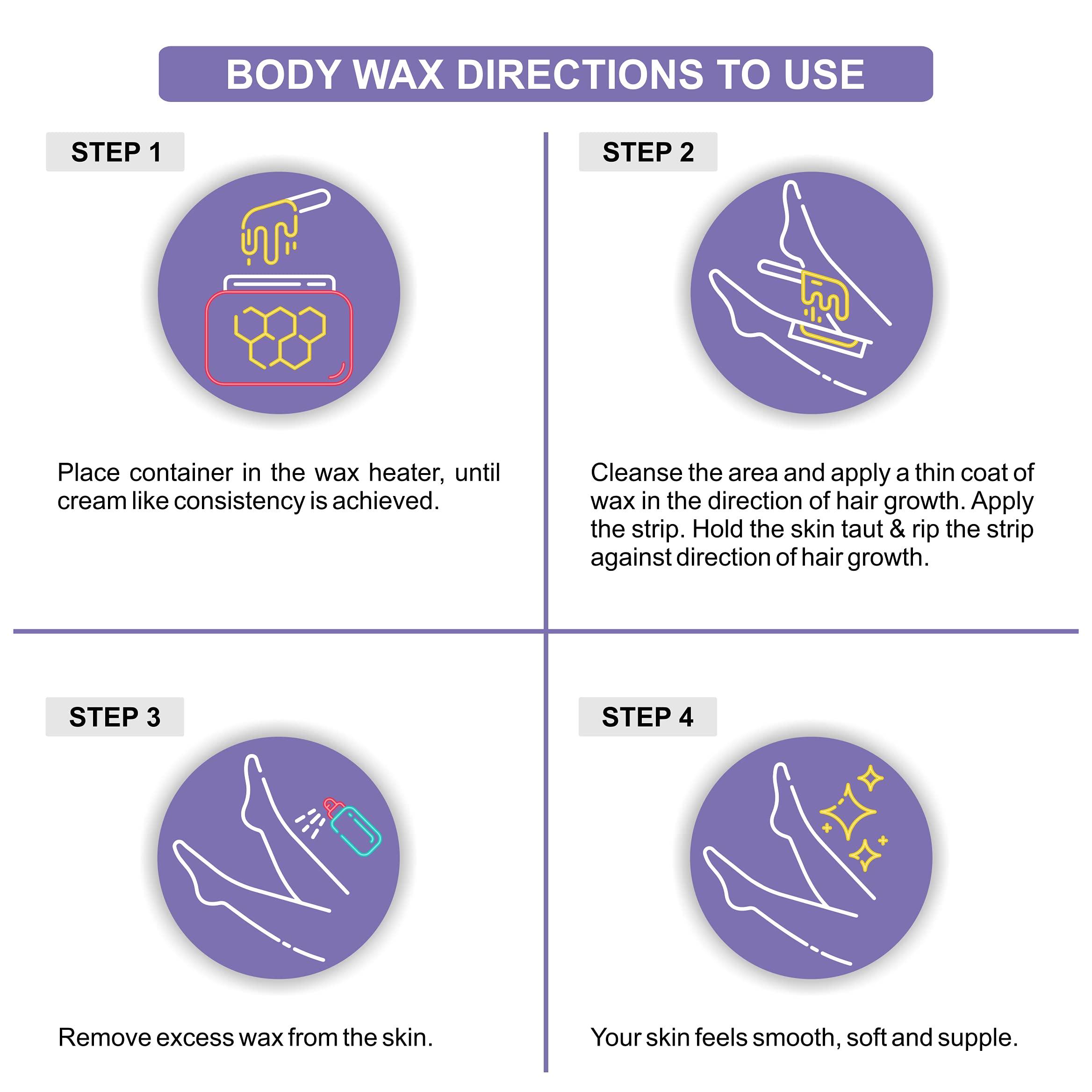 BODY WAX DIRECTIONS TO USE

STEP 1

Place container in the wax heater, until cream like consistency is achieved.

STEP 2

Cleanse the area and apply a thin coat of wax in the direction of hair growth. Apply the strip. Hold the skin taut & rip the strip against direction of hair growth.

STEP 3

Remove excess wax from the skin.

STEP 4

Your skin feels smooth, soft and supple.