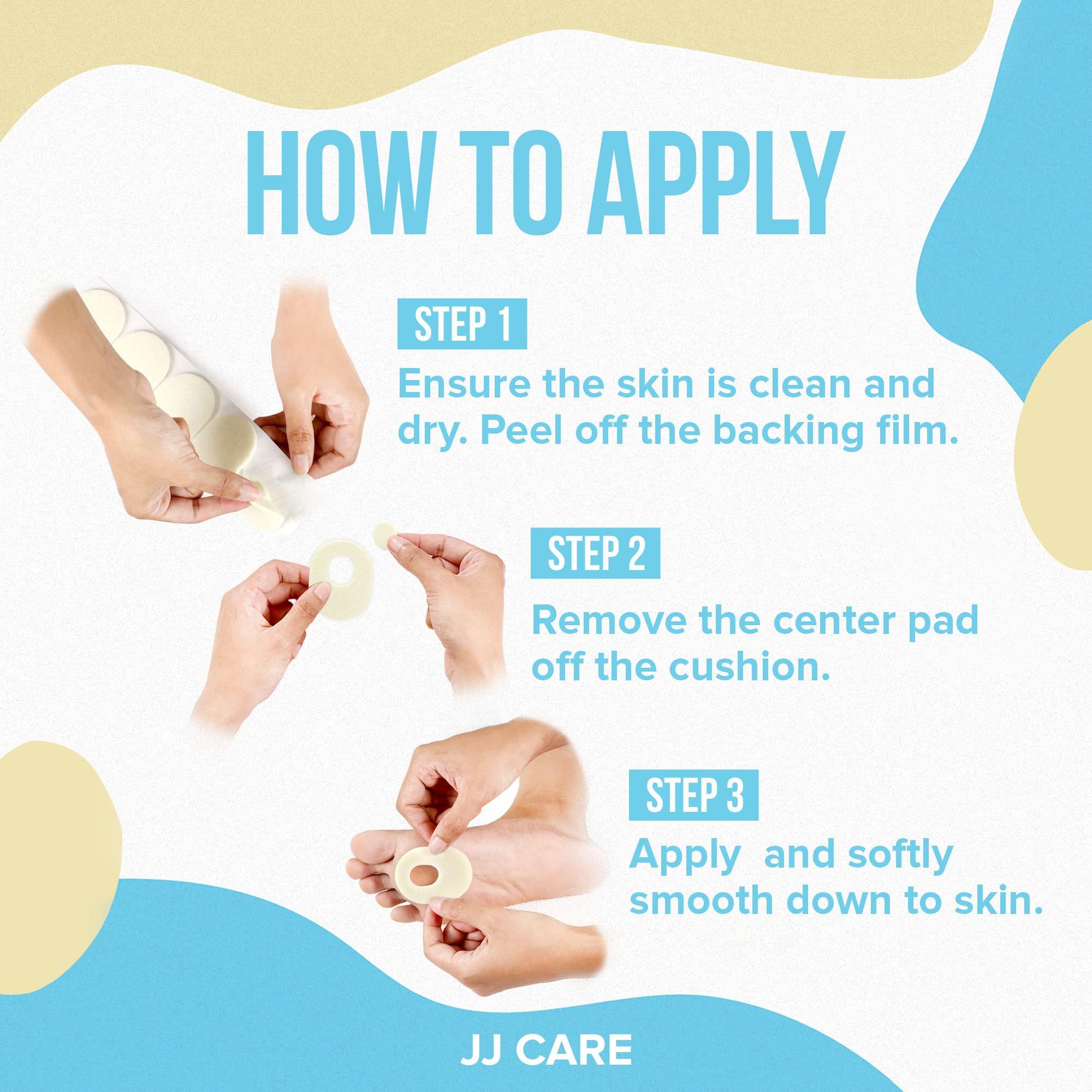 HOW TO APPLY

STEP 1

Ensure the skin is clean and dry. Peel off the backing film.

STEP 2

Remove the center pad off the cushion.

STEP 3

Apply  and softly smooth down to skin.

JJ CARE