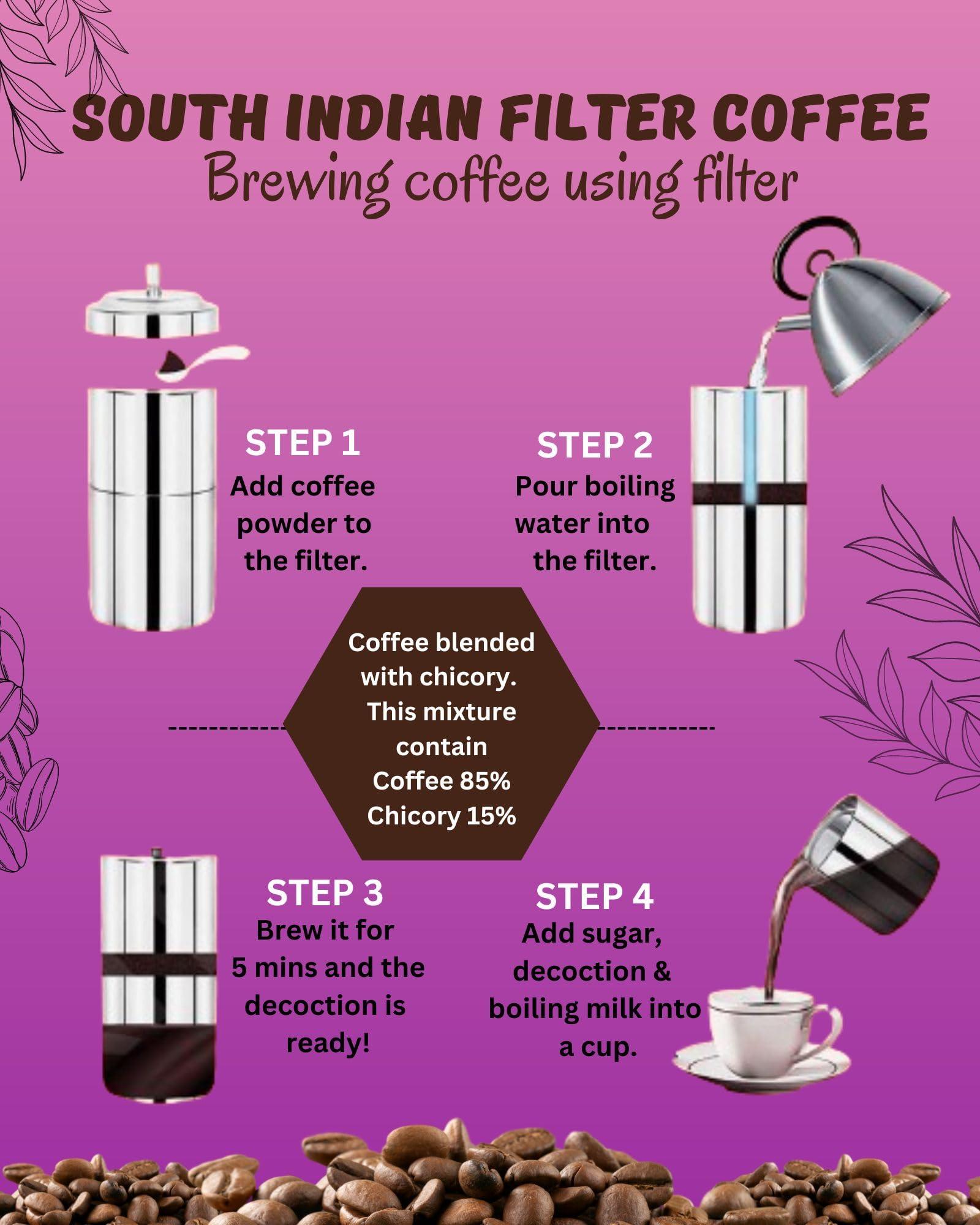 SOUTH INDIAN FILTER COFFEE
Brewing coffee using filter

STEP 1
Add coffee powder to the filter.

STEP 2
Pour boiling water into the filter.

Coffee blended with chicory. This mixture contain Coffee 85% Chicory 15%

STEP 3
Brew it for 5 mins and the decoction is ready!

STEP 4
Add sugar, decoction & boiling milk into a cup.