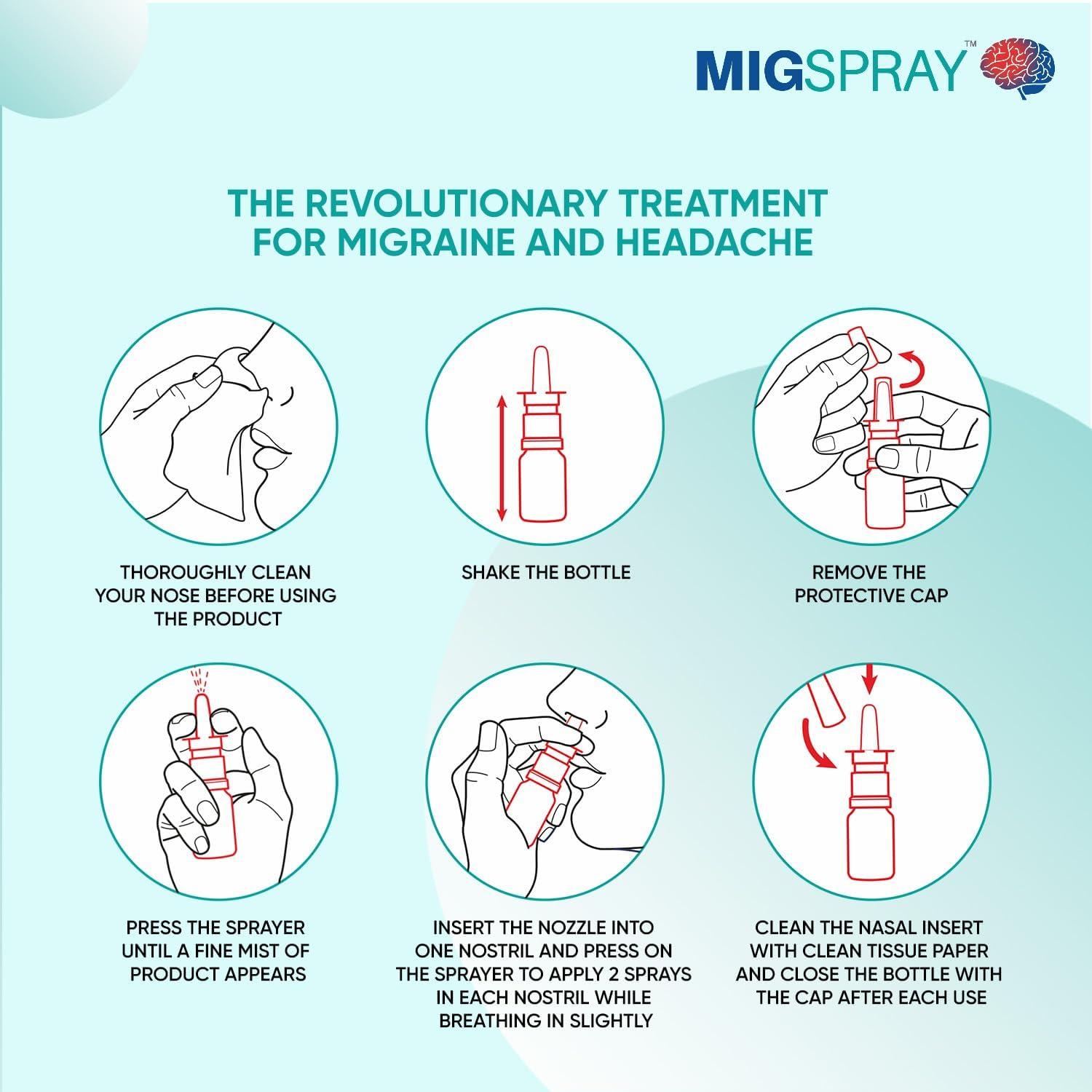 MIGSPRAY™

THE REVOLUTIONARY TREATMENT FOR MIGRAINE AND HEADACHE

THOROUGHLY CLEAN YOUR NOSE BEFORE USING THE PRODUCT

SHAKE THE BOTTLE

REMOVE THE PROTECTIVE CAP

PRESS THE SPRAYER UNTIL A FINE MIST OF PRODUCT APPEARS

INSERT THE NOZZLE INTO ONE NOSTRIL AND PRESS ON THE SPRAYER TO APPLY 2 SPRAYS IN EACH NOSTRIL WHILE BREATHING IN SLIGHTLY

CLEAN THE NASAL INSERT WITH CLEAN TISSUE PAPER AND CLOSE THE BOTTLE WITH THE CAP AFTER EACH USE