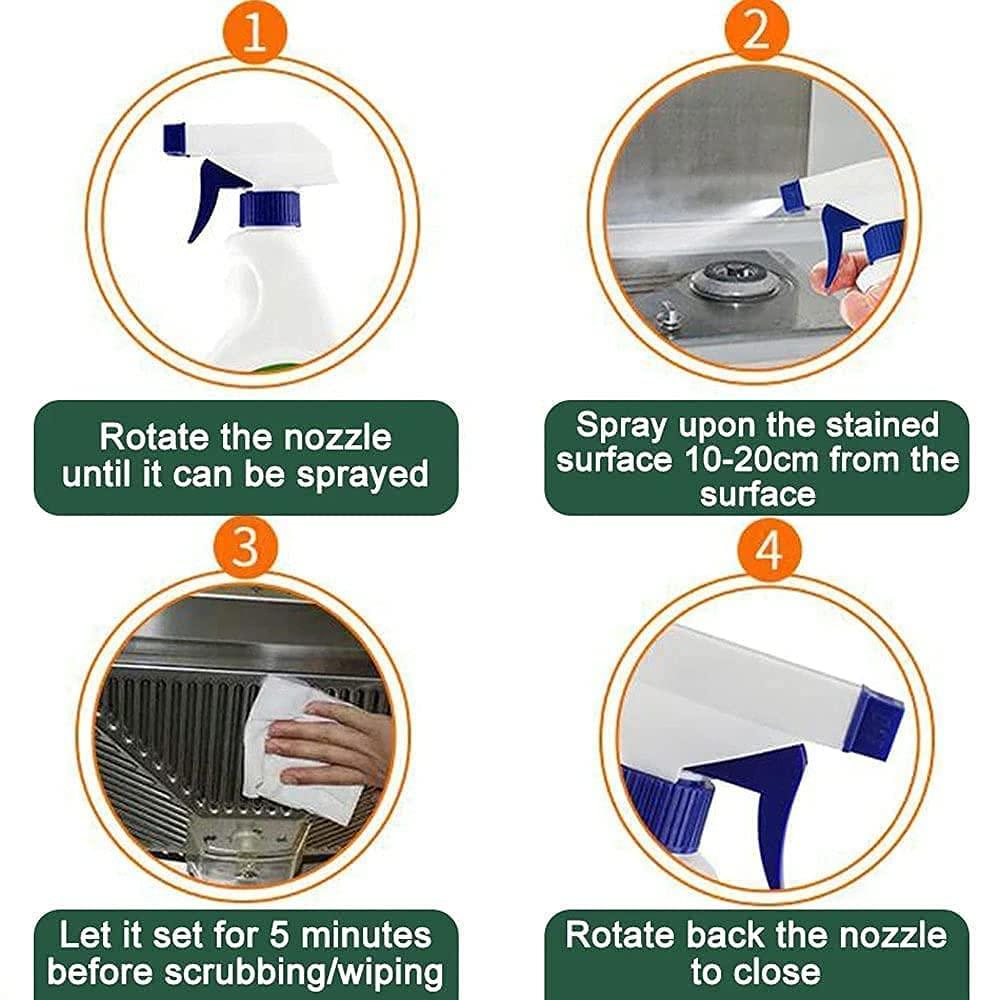 1

Rotate the nozzle until it can be sprayed

2

Spray upon the stained surface 10-20cm from the surface

3

Let it set for 5 minutes before scrubbing/wiping

4

Rotate back the nozzle to close