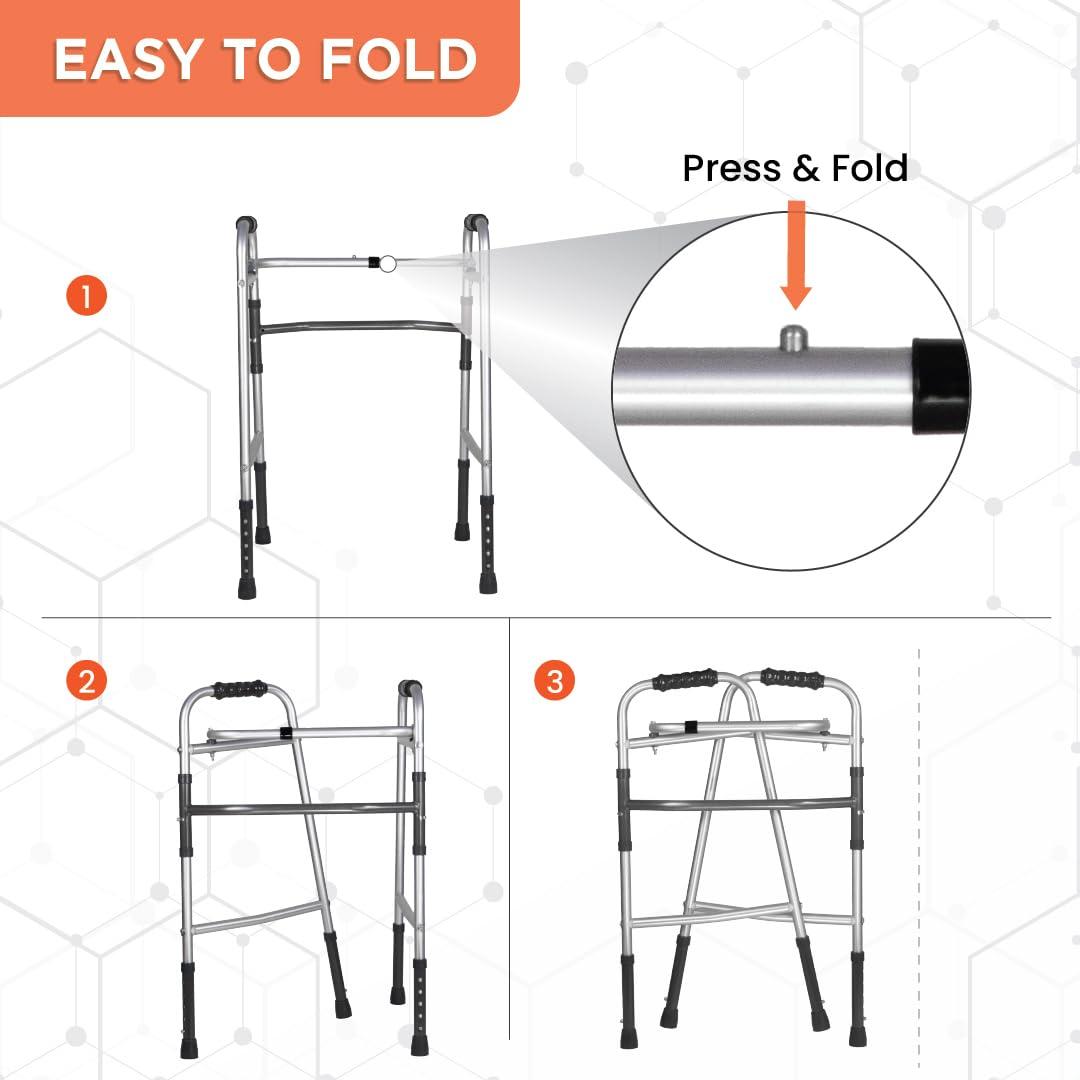 EASY TO FOLD

Press & Fold

1

2

3