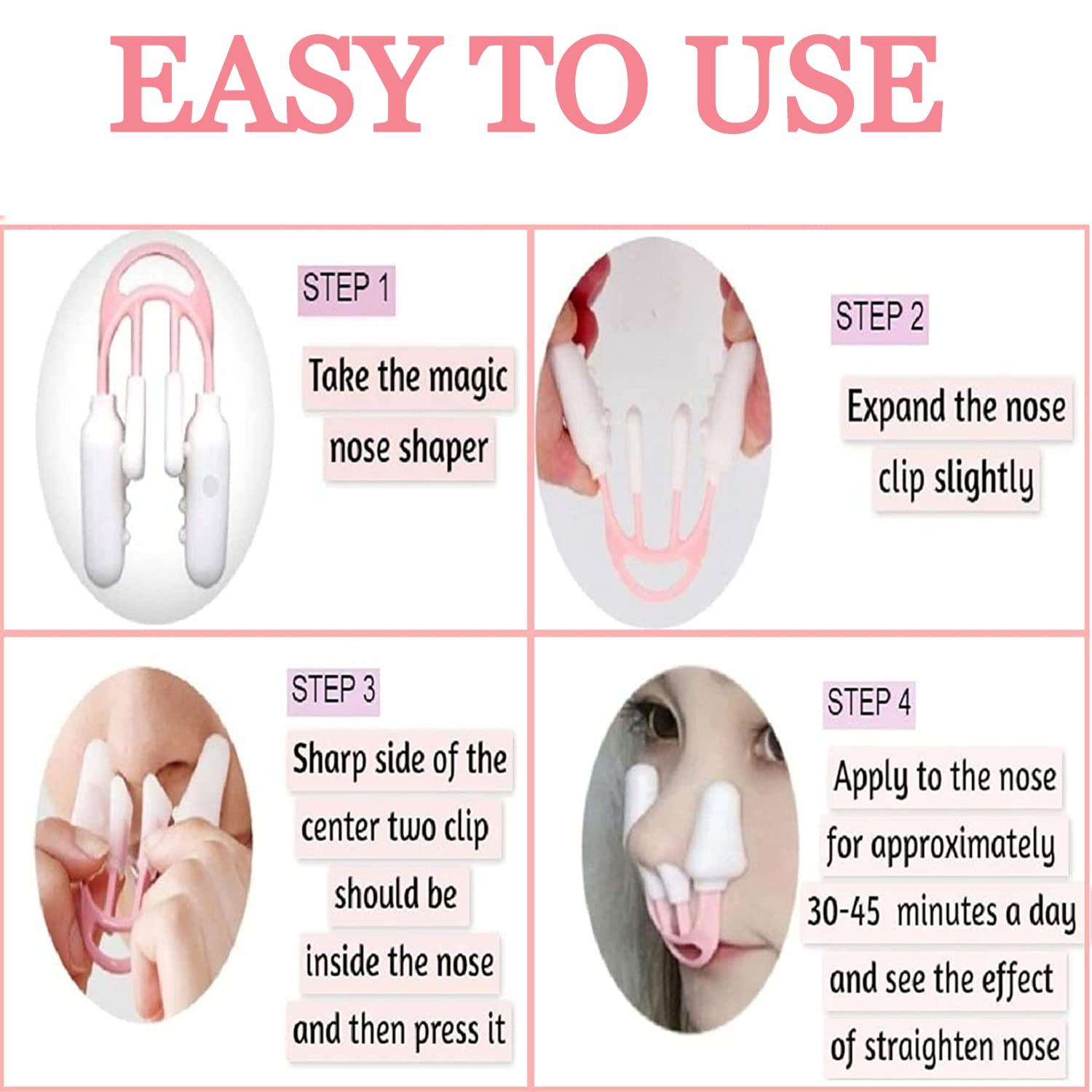 EASY TO USE

STEP 1

Take the magic nose shaper

STEP 2

Expand the nose clip slightly

STEP 3

Sharp side of the center two clip should be inside the nose and then press it

STEP 4

Apply to the nose for approximately 30-45 minutes a day and see the effect of straighten nose