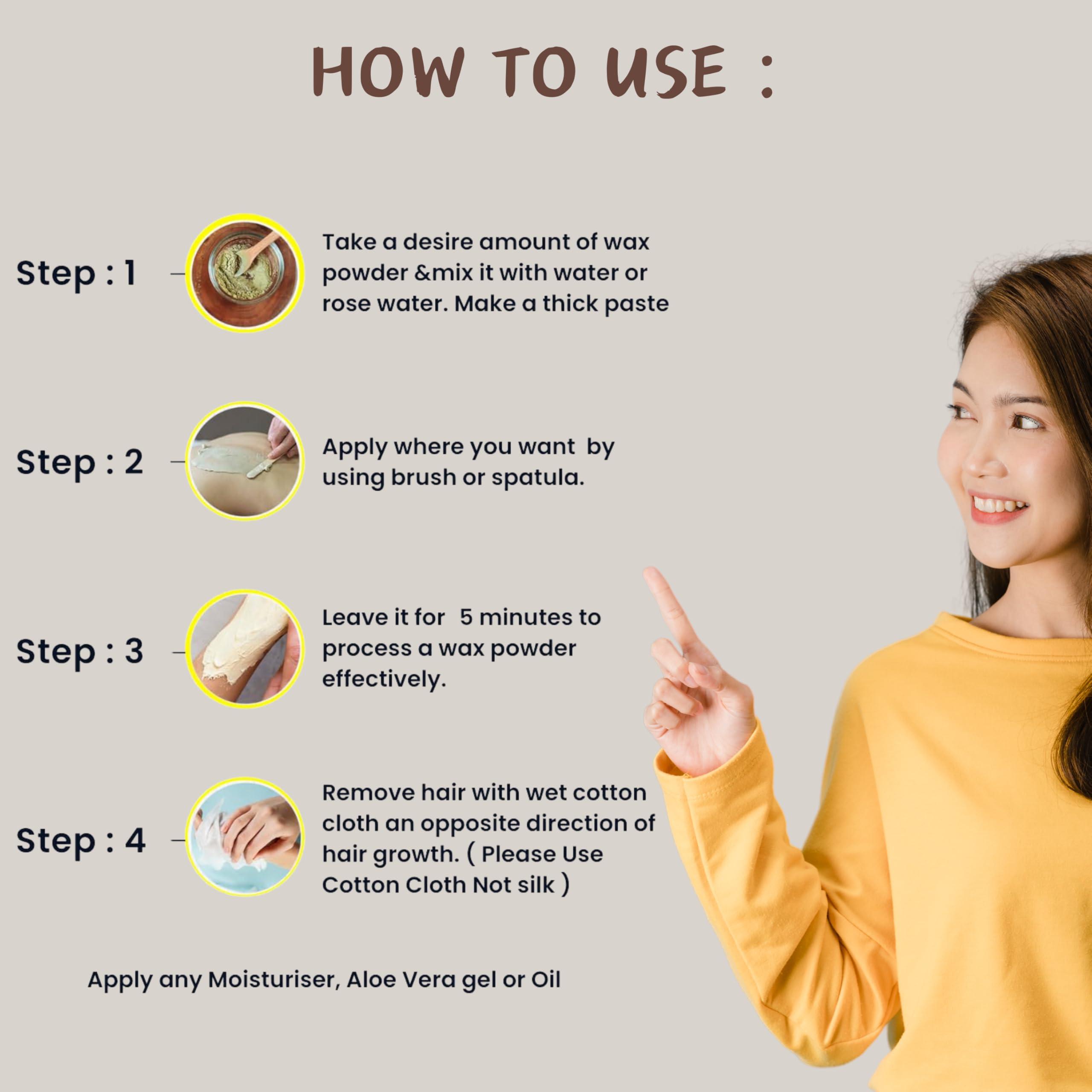 HOW TO USE :

Step : 1

Take a desire amount of wax powder &mix it with water or rose water. Make a thick paste

Step : 2

Apply where you want by using brush or spatula.

Step : 3

Leave it for 5 minutes to process a wax powder effectively.

Step : 4

Remove hair with wet cotton cloth an opposite direction of hair growth. ( Please Use Cotton Cloth Not silk )

Apply any Moisturiser, Aloe Vera gel or Oil