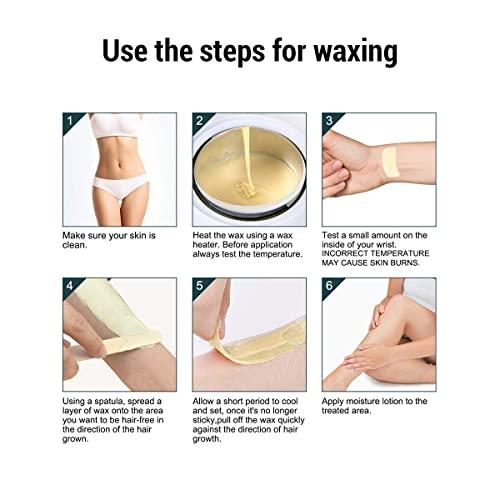 Use the steps for waxing

1

Make sure your skin is clean.

2

Heat the wax using a wax heater. Before application always test the temperature.

3

Test a small amount on the inside of your wrist. INCORRECT TEMPERATURE MAY CAUSE SKIN BURNS.

4

Using a spatula, spread a layer of wax onto the area you want to be hair-free in the direction of the hair grown.

5

Allow a short period to cool and set, once it's no longer sticky,pull off the wax quickly against the direction of hair growth.

6

Apply moisture lotion to the treated area.