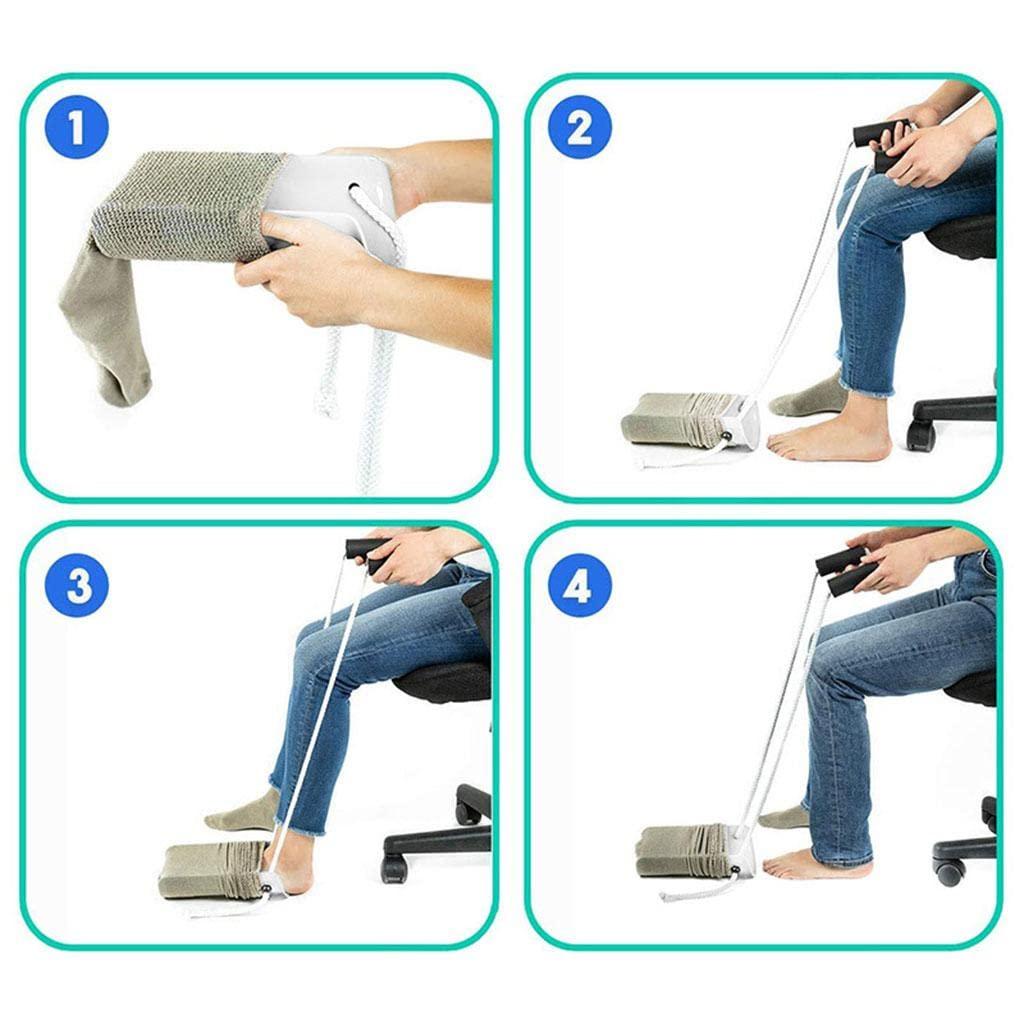 1

2

3

4