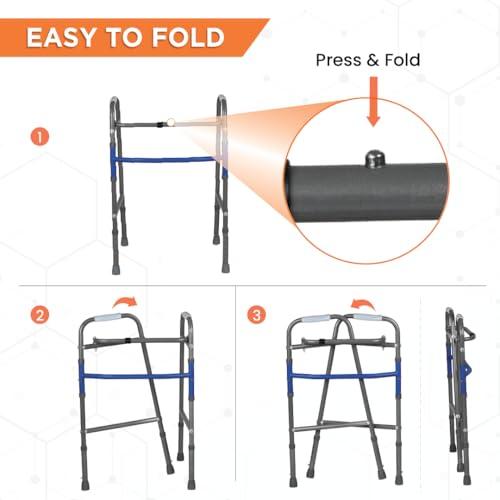 EASY TO FOLD

Press & Fold

1

2

3