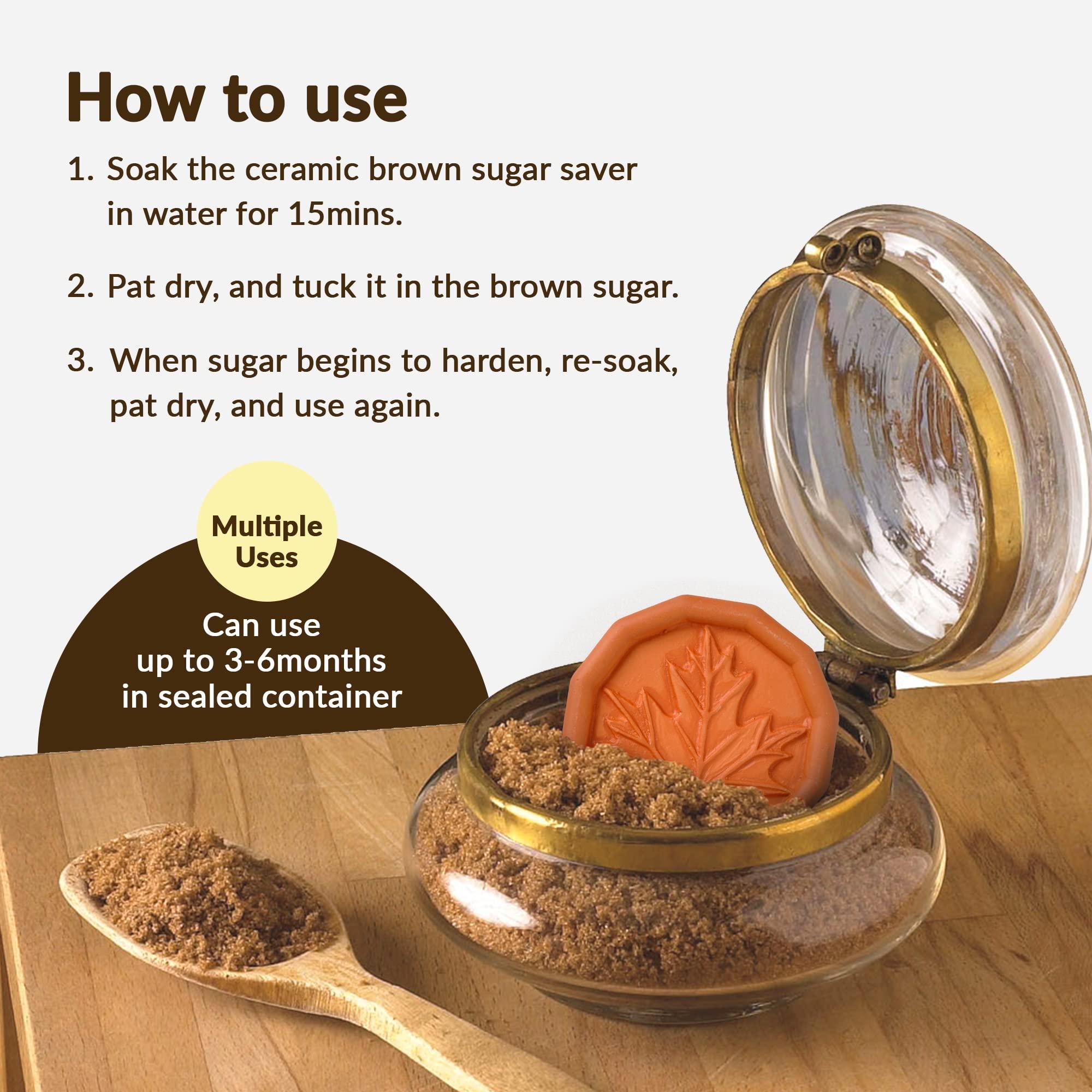 How to use

1. Soak the ceramic brown sugar saver in water for 15mins.

2. Pat dry, and tuck it in the brown sugar.

3. When sugar begins to harden, re-soak, pat dry, and use again.

Multiple Uses

Can use up to 3-6months in sealed container