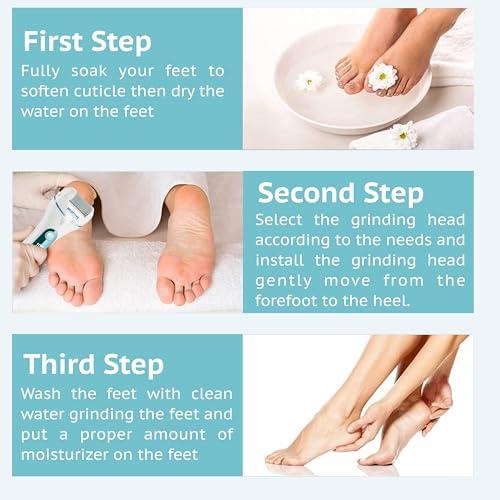 First Step
Fully soak your feet to soften cuticle then dry the water on the feet

Second Step
Select the grinding head according to the needs and install the grinding head gently move from the forefoot to the heel.

Third Step
Wash the feet with clean water grinding the feet and put a proper amount of moisturizer on the feet