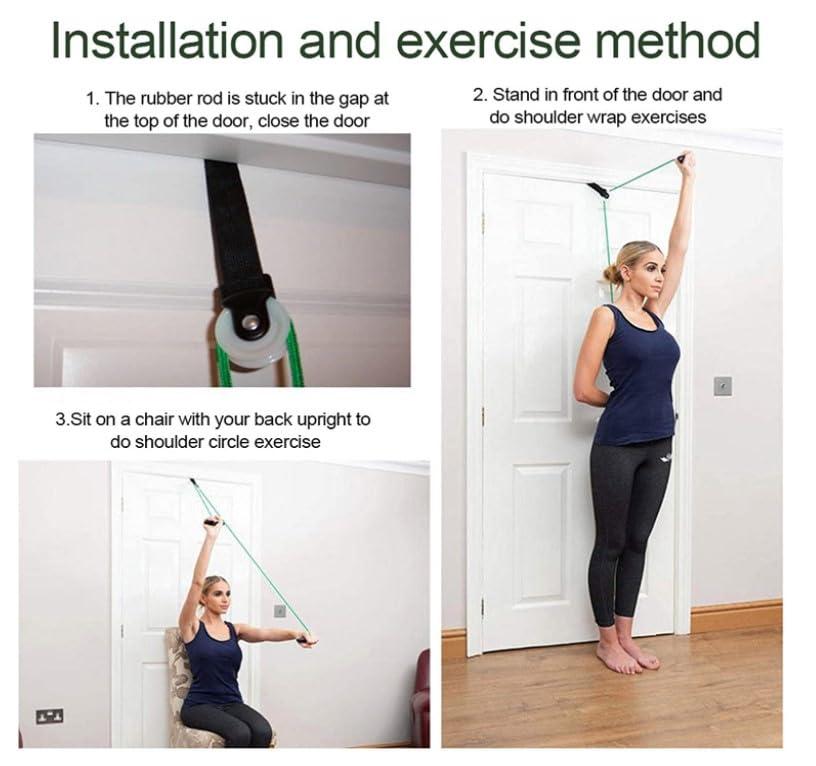 Installation and exercise method

1. The rubber rod is stuck in the gap at the top of the door, close the door

2. Stand in front of the door and do shoulder wrap exercises

3.Sit on a chair with your back upright to do shoulder circle exercise