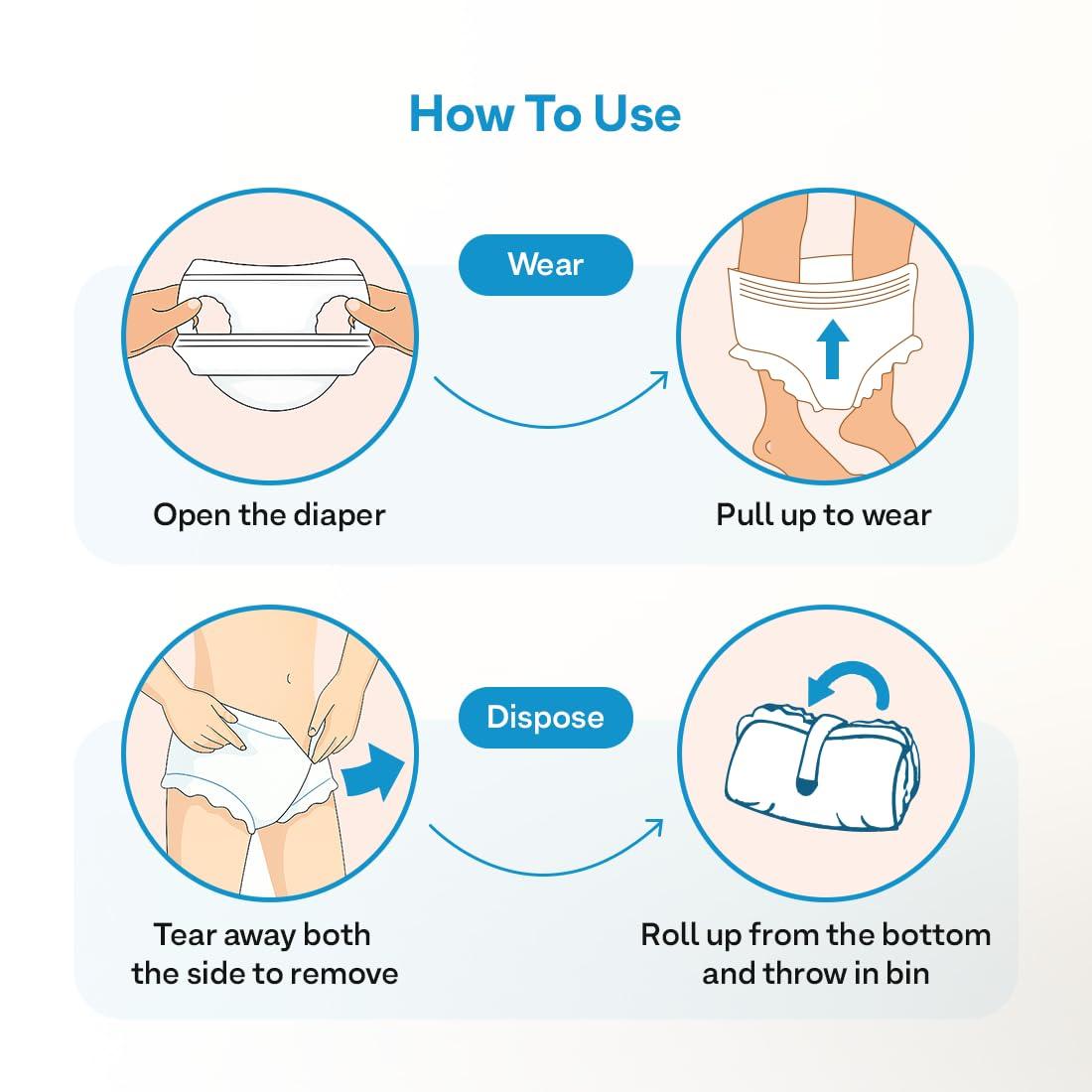 How To Use

Wear

Open the diaper

Pull up to wear

Dispose

Tear away both the side to remove

Roll up from the bottom and throw in bin