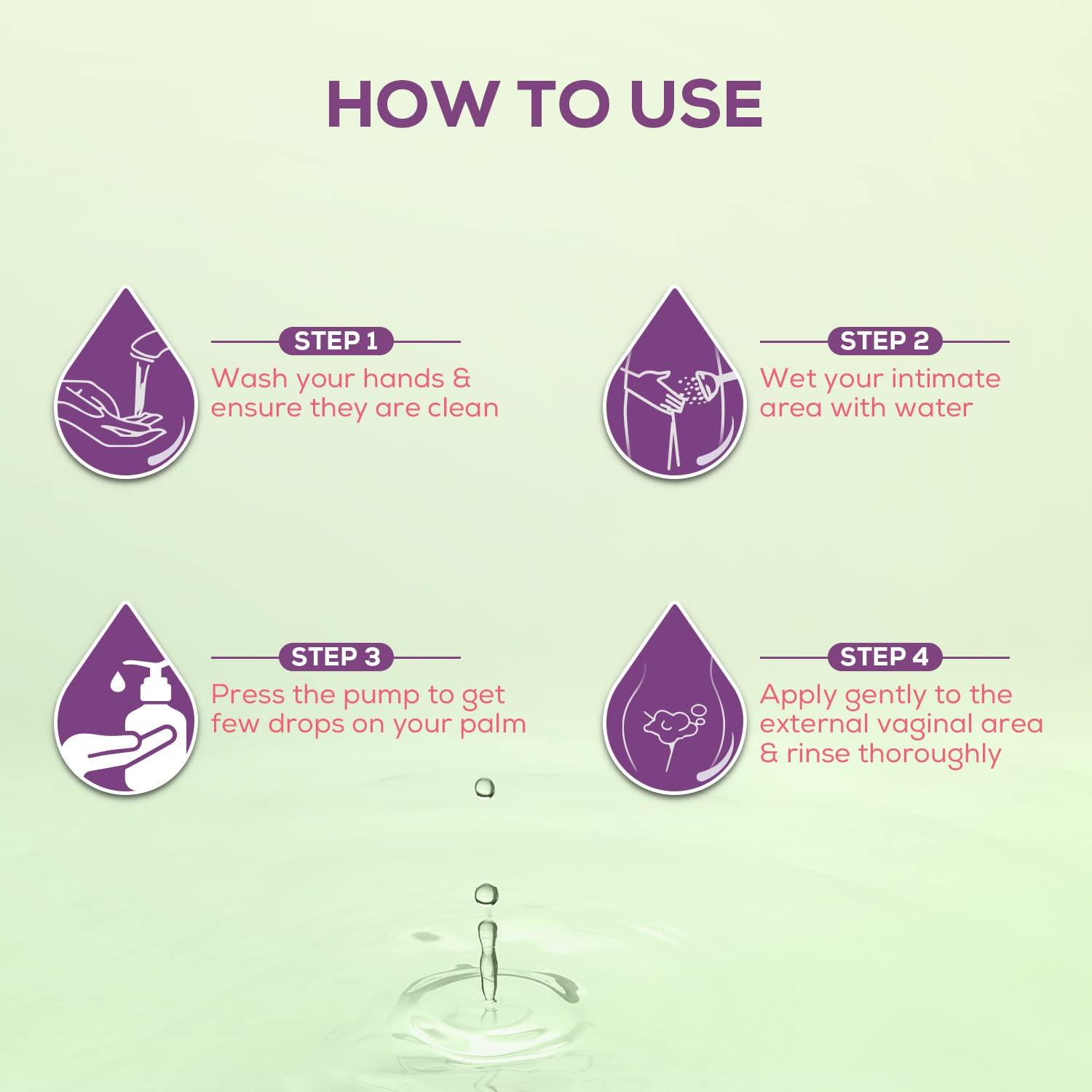 HOW TO USE

STEP 1
Wash your hands & ensure they are clean

STEP 2
Wet your intimate area with water

STEP 3
Press the pump to get few drops on your palm

STEP 4
Apply gently to the external vaginal area & rinse thoroughly