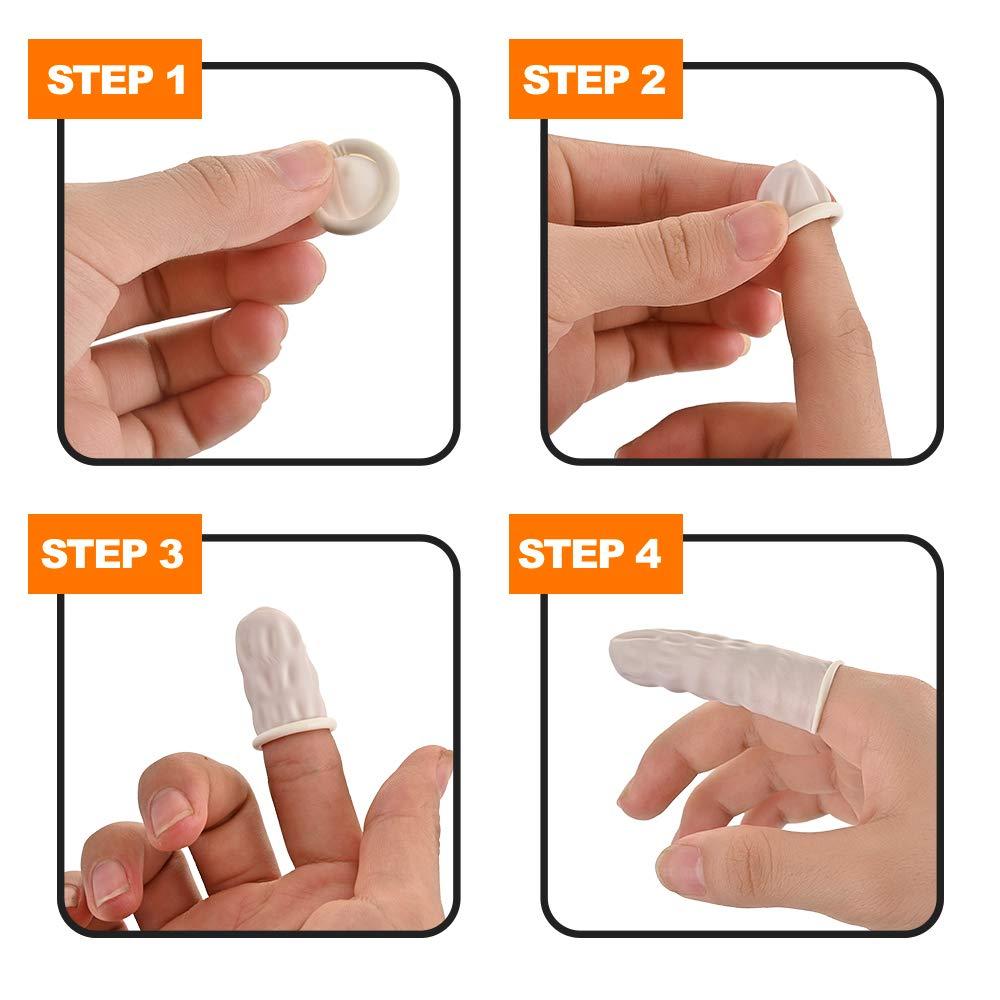 STEP 1

STEP 2

STEP 3

STEP 4