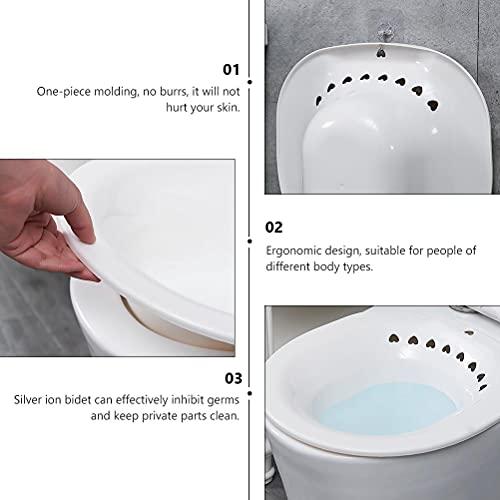 01

One-piece molding, no burrs, it will not hurt your skin.

02

Ergonomic design, suitable for people of different body types.

03

Silver ion bidet can effectively inhibit germs and keep private parts clean.