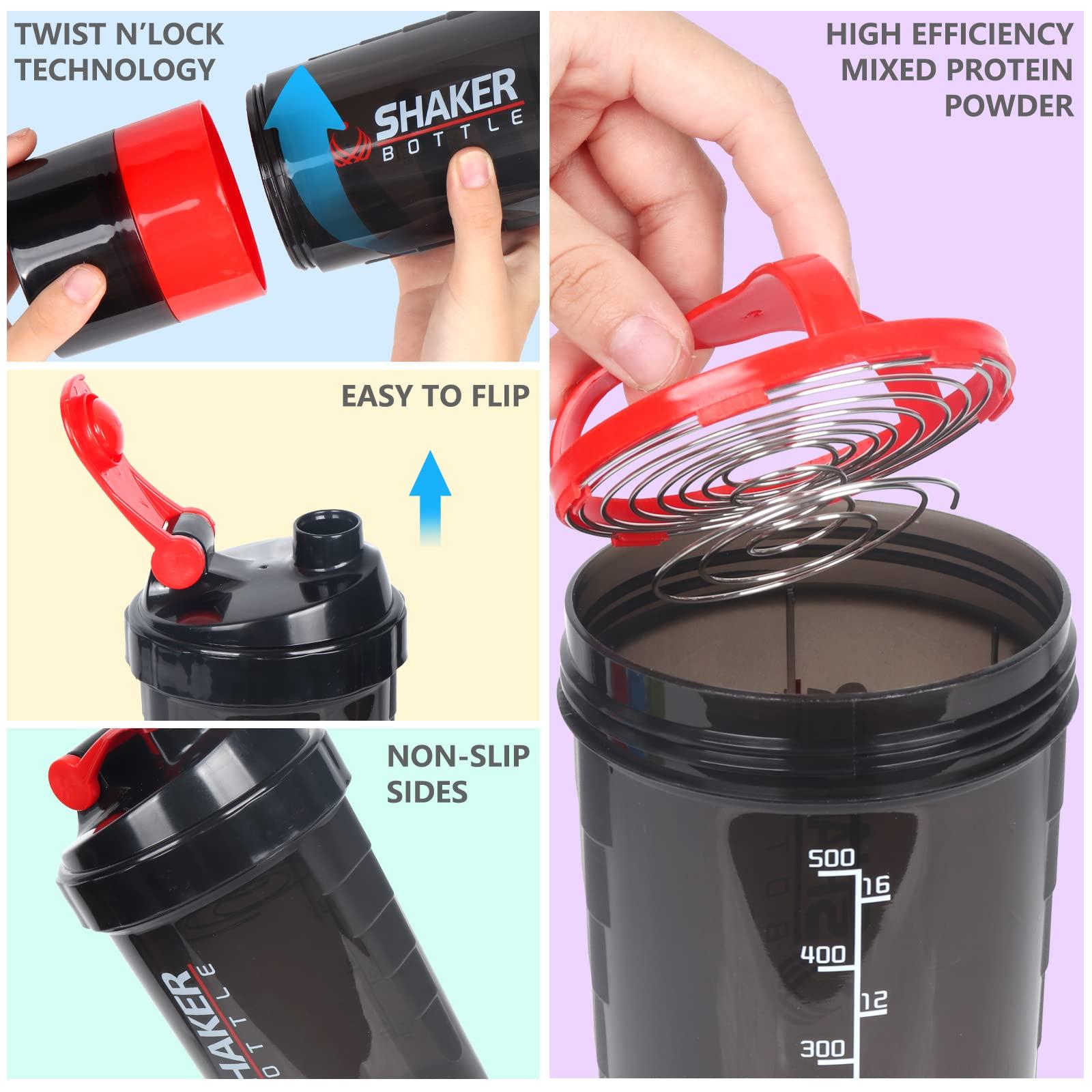 TWIST N'LOCK TECHNOLOGY

SHAKER
BOTTLE

EASY TO FLIP

NON-SLIP SIDES

SHAKER
BOTTLE

HIGH EFFICIENCY MIXED PROTEIN POWDER

500
16
400
12
300