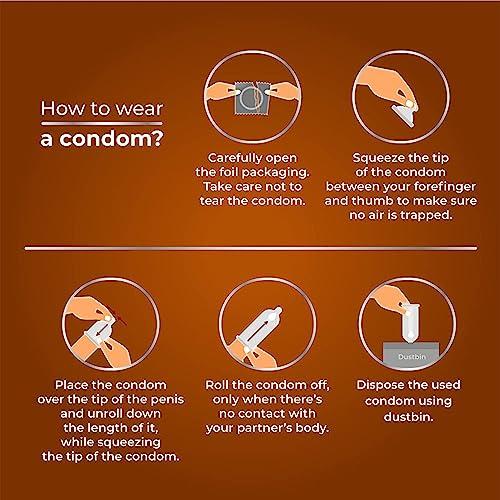 How to wear
a condom?

Carefully open the foil packaging. Take care not to tear the condom.

Squeeze the tip of the condom between your forefinger and thumb to make sure no air is trapped.

Place the condom over the tip of the penis and unroll down the length of it, while squeezing the tip of the condom.

Roll the condom off, only when there's no contact with your partner's body.

Dustbin

Dispose the used condom using dustbin.