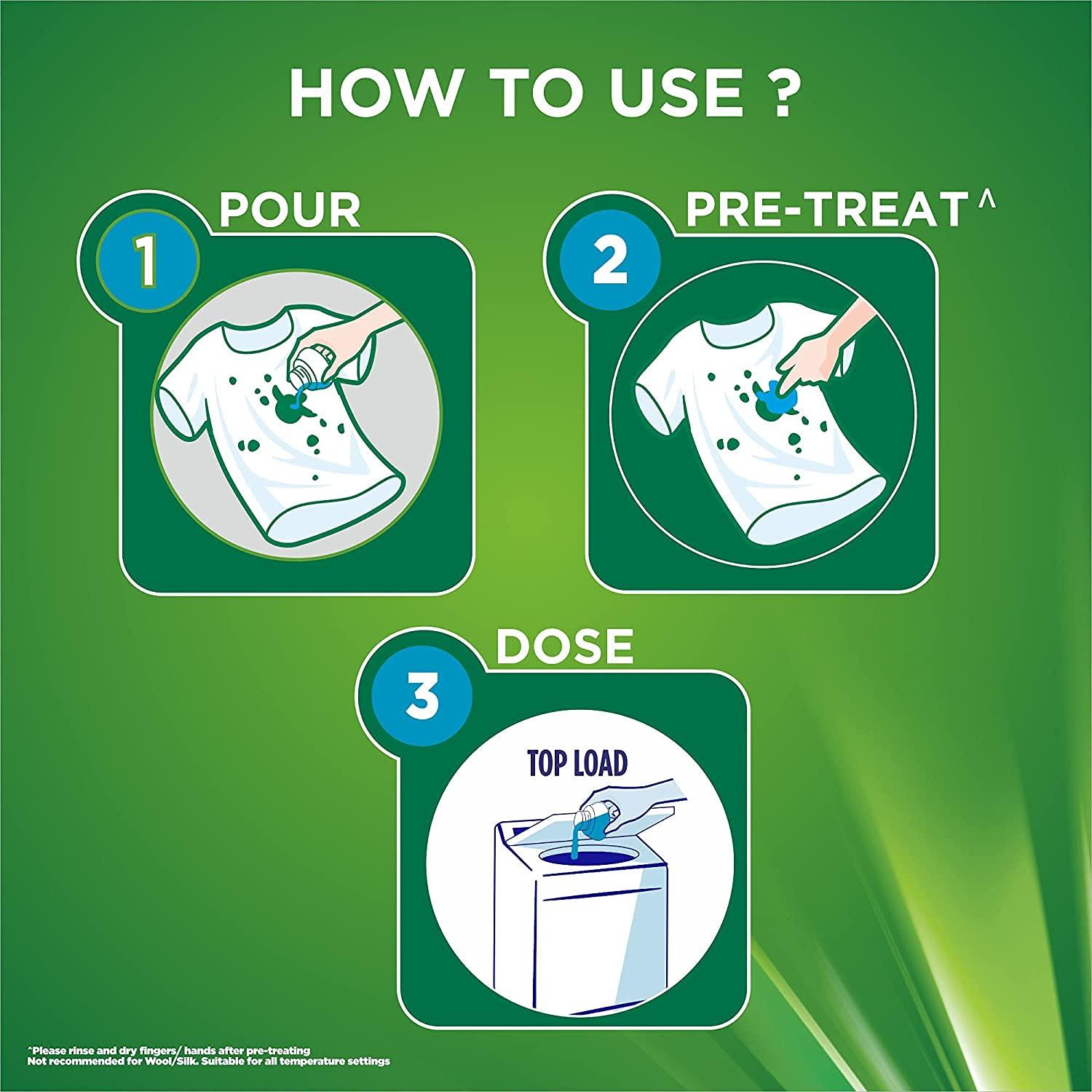 HOW TO USE ?

1 POUR

2 PRE-TREAT^

3 DOSE

TOP LOAD

^Please rinse and dry fingers/ hands after pre-treating
Not recommended for Wool/Silk. Suitable for all temperature settings