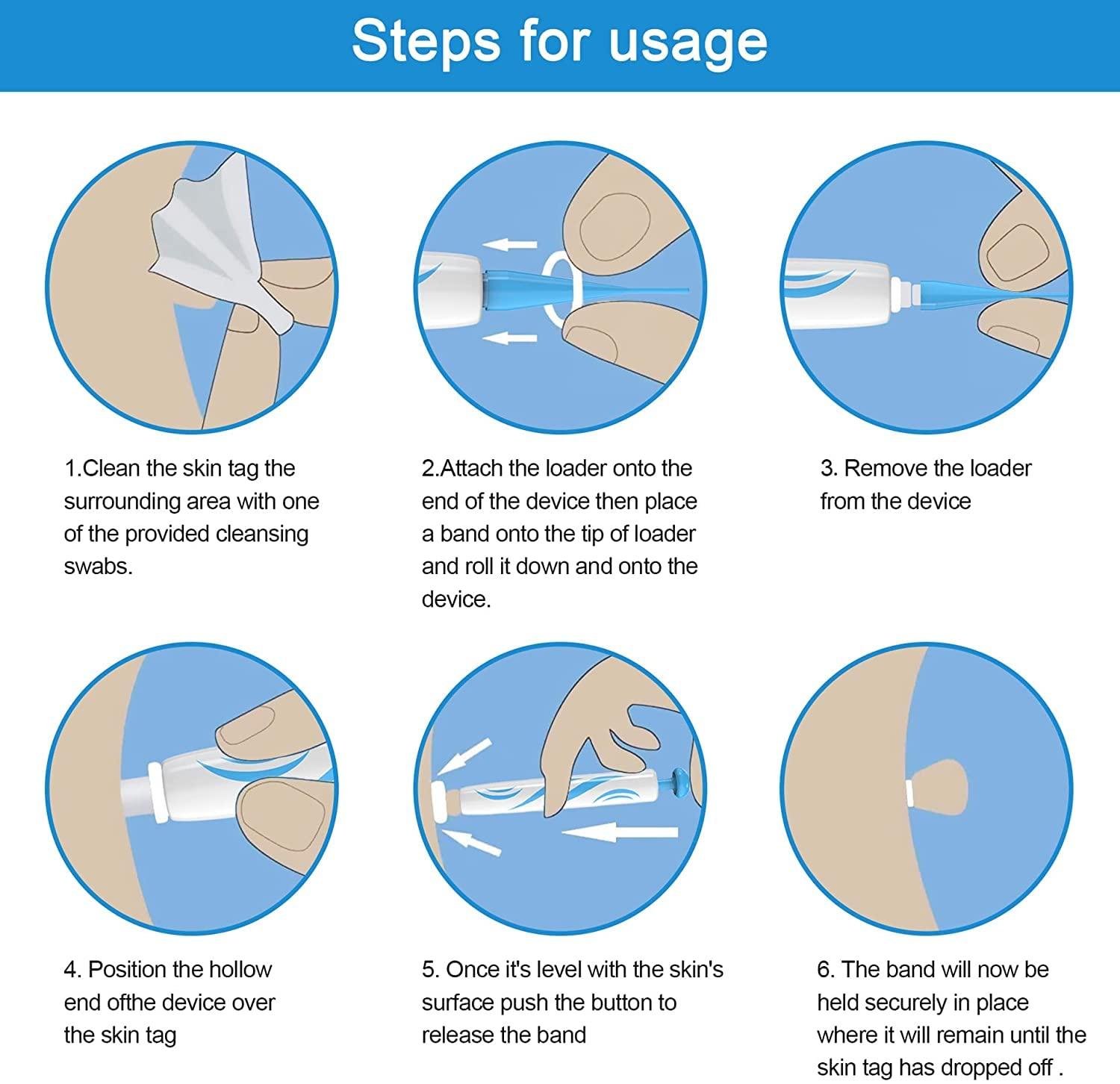 Steps for usage

1.Clean the skin tag the surrounding area with one of the provided cleansing swabs.

2.Attach the loader onto the end of the device then place a band onto the tip of loader and roll it down and onto the device.

3. Remove the loader from the device

4. Position the hollow end ofthe device over the skin tag

5. Once it's level with the skin's surface push the button to release the band

6. The band will now be held securely in place where it will remain until the skin tag has dropped off .