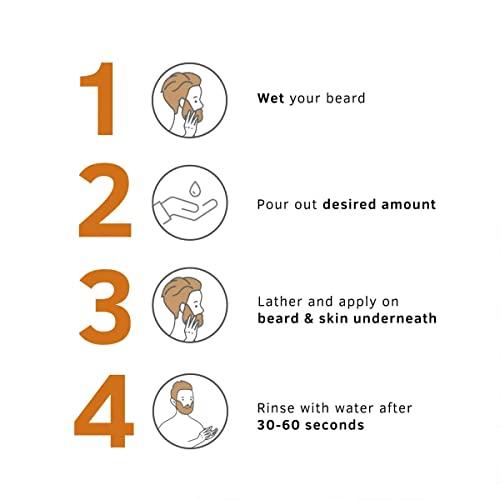 1

Wet your beard

2

Pour out desired amount

3

Lather and apply on beard & skin underneath

4

Rinse with water after 30-60 seconds